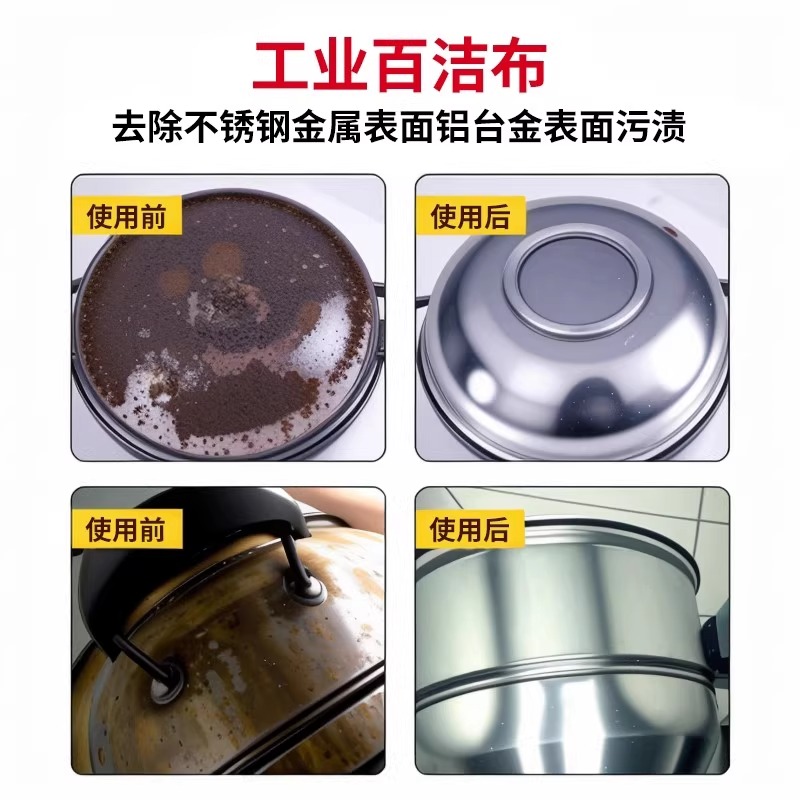 工业百洁布
去除不锈钢金属表面铝台金表面污渍

使用前

使用后

使用前

使用后