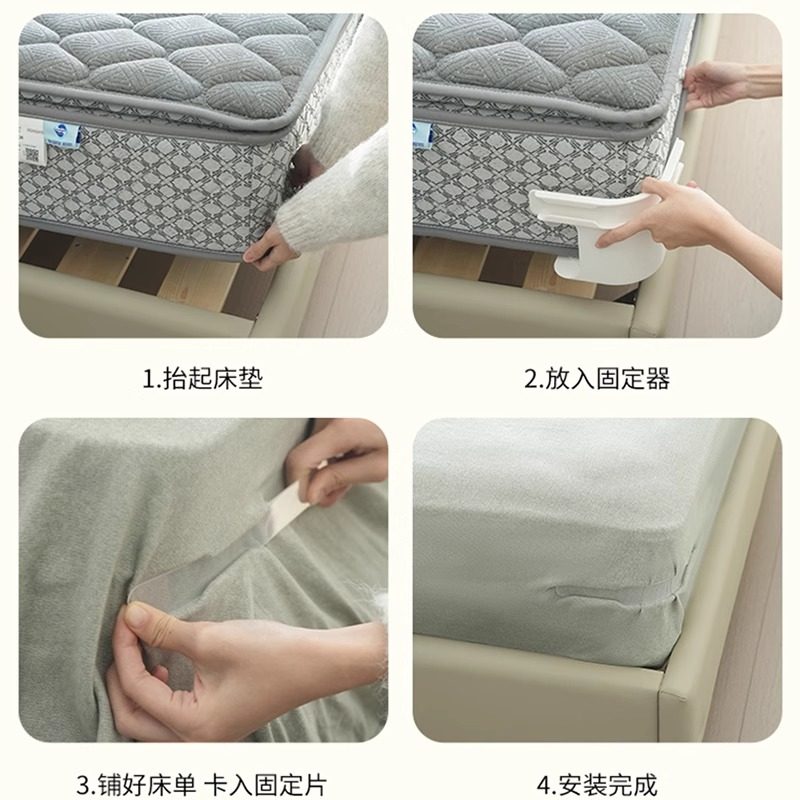 1.抬起床垫

2.放入固定器

3.铺好床单 卡入固定片

4.安装完成