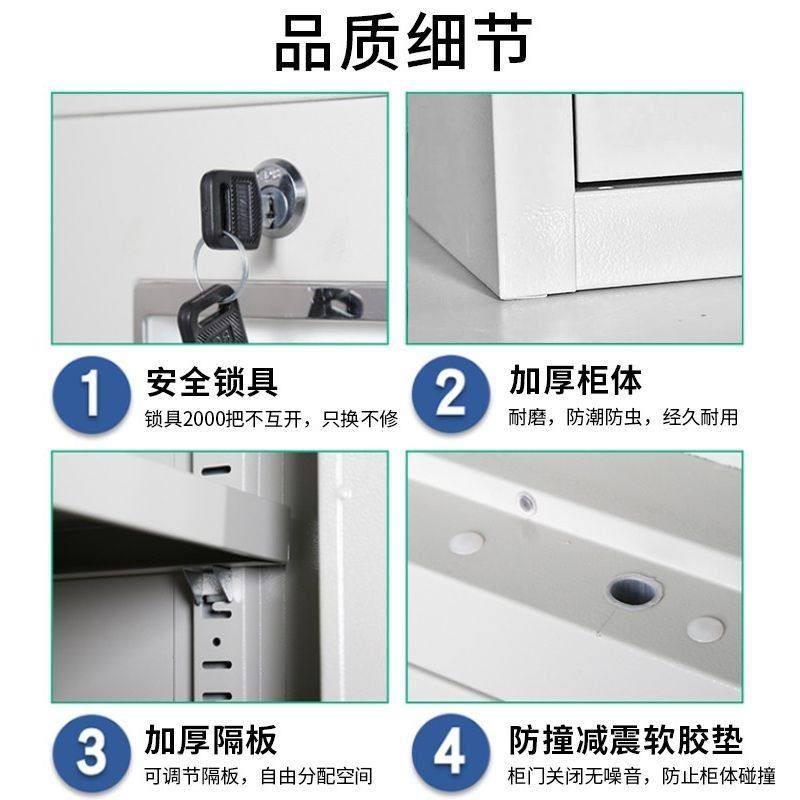 品质细节

1 安全锁具
锁具2000把不互开，只换不修

2 加厚柜体
耐磨，防潮防虫，经久耐用

3 加厚隔板
可调节隔板，自由分配空间

4 防撞减震软胶垫
柜门关闭无噪音，防止柜体碰撞