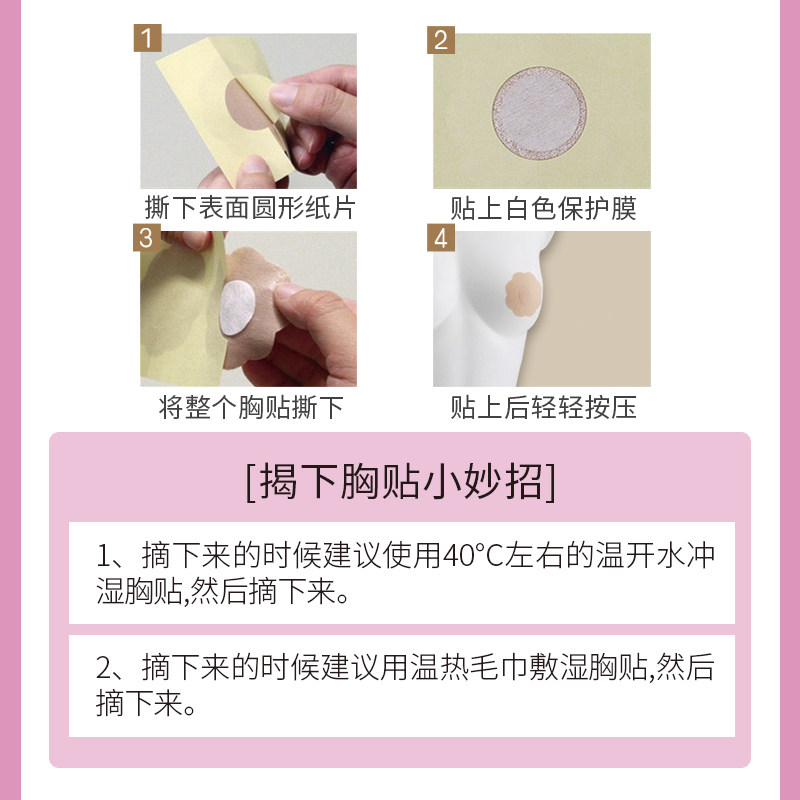 1
撕下表面圆形纸片

2
贴上白色保护膜

3
将整个胸贴撕下

4
贴上后轻轻按压

[揭下胸贴小妙招]

1、摘下来的时候建议使用40°C左右的温开水冲湿胸贴,然后摘下来。

2、摘下来的时候建议用温热毛巾敷湿胸贴,然后摘下来。