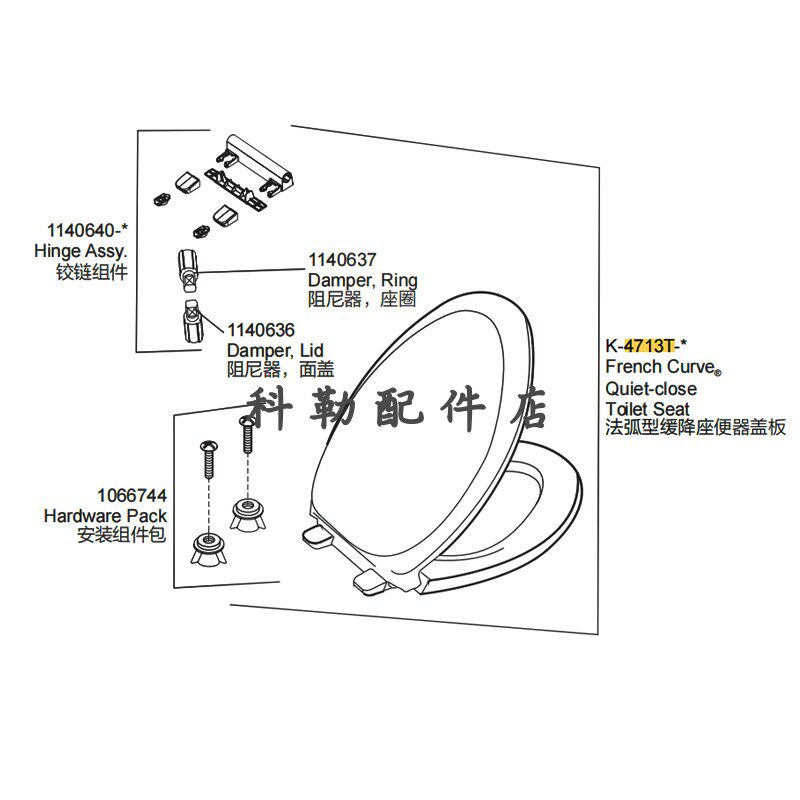 1140640-*
Hinge Assy.
铰链组件

1140637
Damper, Ring
阻尼器，座圈

1140636
Damper, Lid
阻尼器，面盖

K-4713T-*
French Curve®
Quiet-close
Toilet Seat
法弧型缓降座便器盖板

科勒配件店

1066744
Hardware Pack
安装组件包