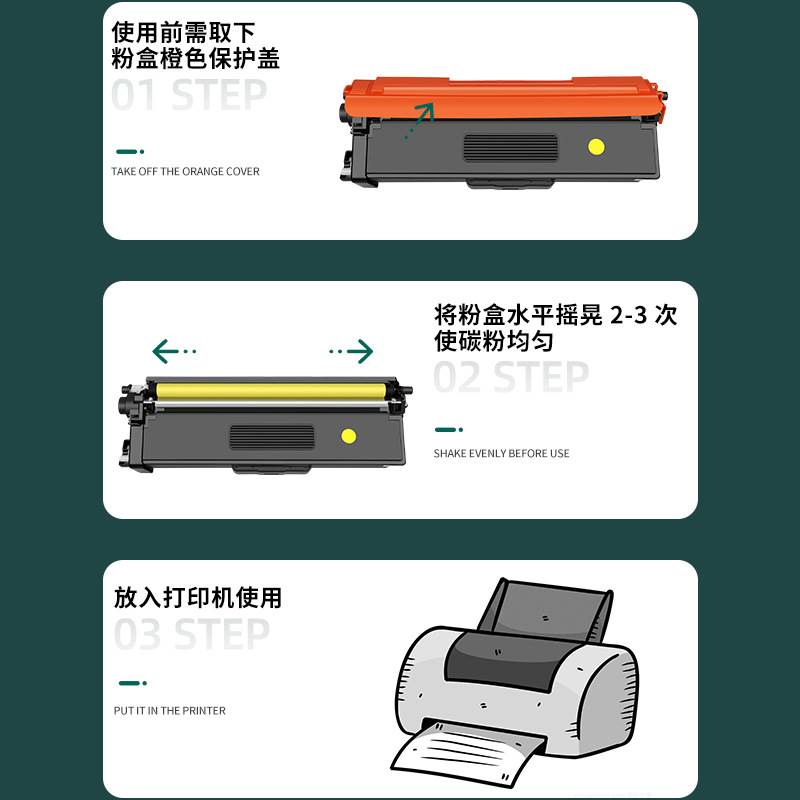 使用前需取下
粉盒橙色保护盖

01 STEP

TAKE OFF THE ORANGE COVER

将粉盒水平摇晃 2-3 次
使碳粉均匀

02 STEP

SHAKE EVENLY BEFORE USE

放入打印机使用

03 STEP

PUT IT IN THE PRINTER