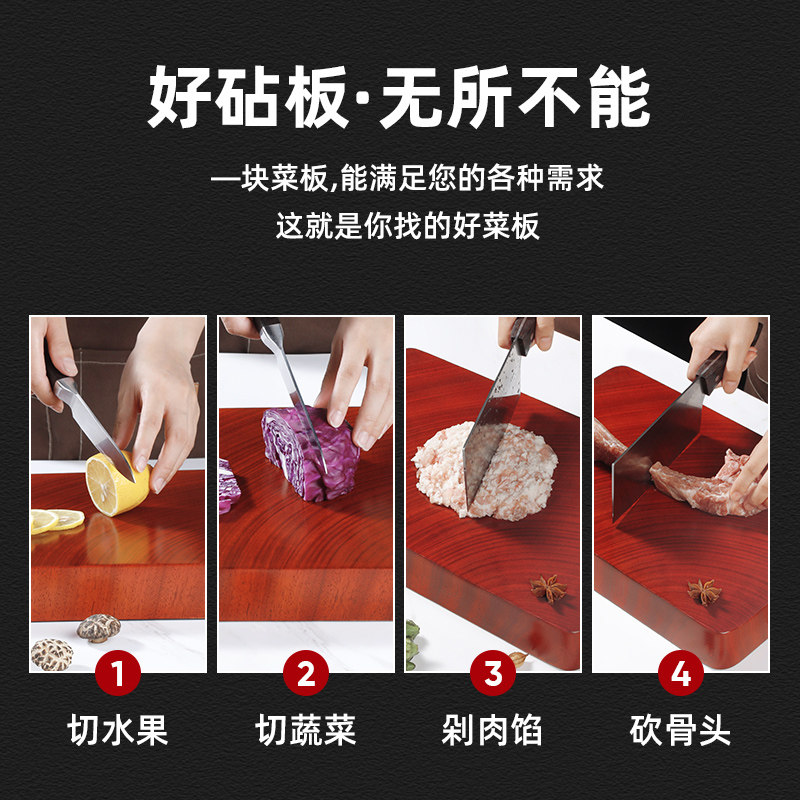 好砧板·无所不能

一块菜板,能满足您的各种需求

这就是你找的好菜板

1
切水果

2
切蔬菜

3
剁肉馅

4
砍骨头