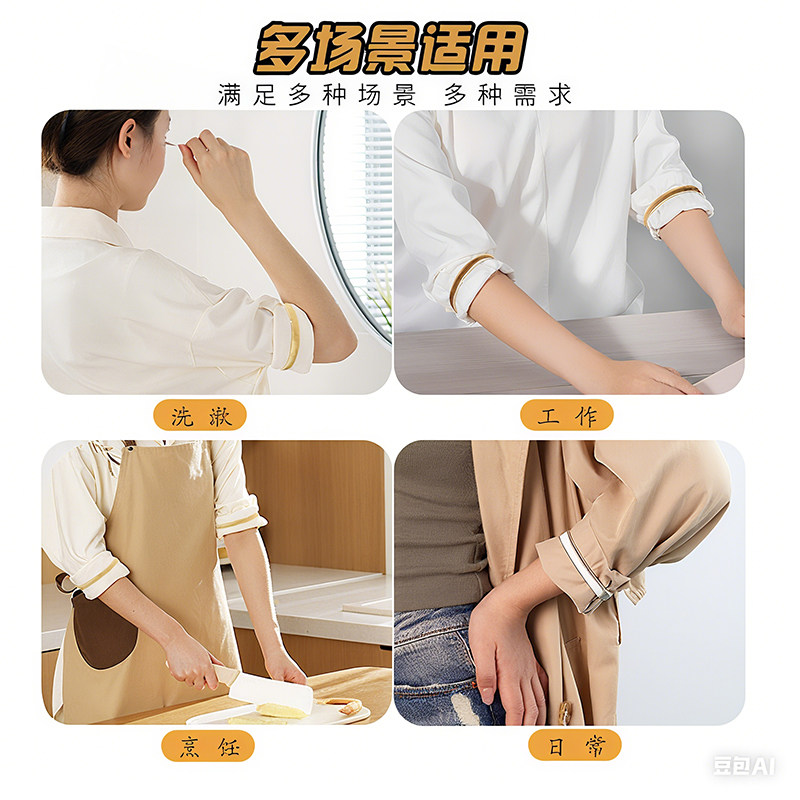 多场景适用
满足多种场景 多种需求

洗漱

工作

烹饪

日常

豆包AI