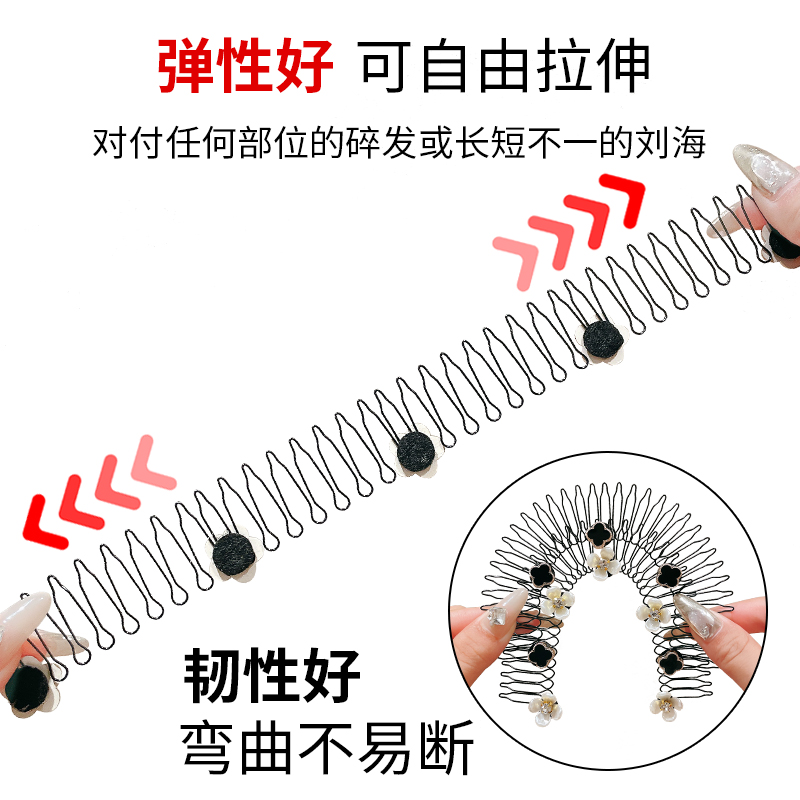 弹性好 可自由拉伸

对付任何部位的碎发或长短不一的刘海

韧性好

弯曲不易断