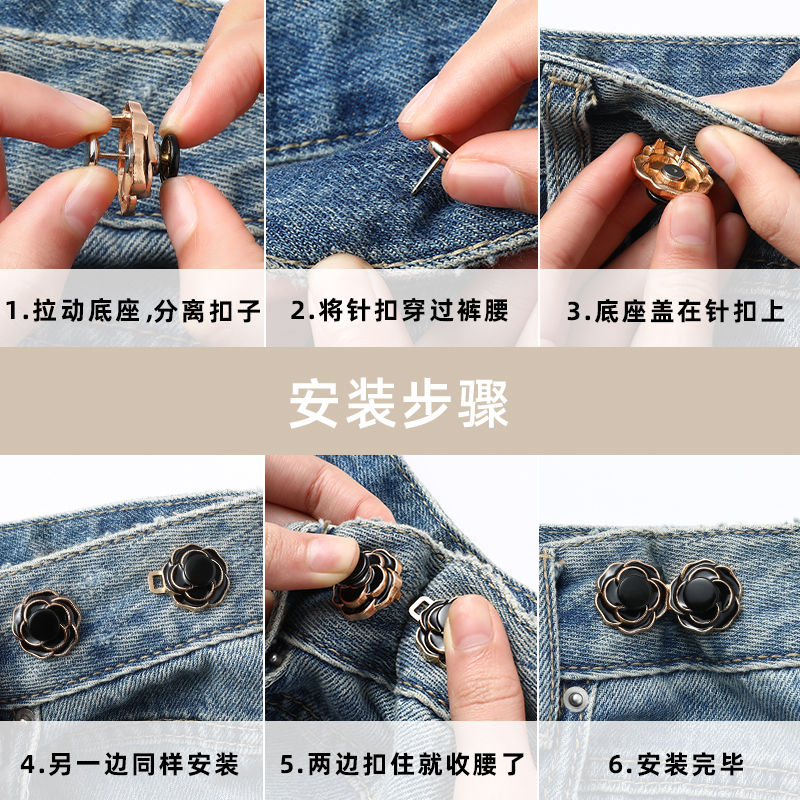 1.拉动底座,分离扣子

2.将针扣穿过裤腰

3.底座盖在针扣上

安装步骤

4.另一边同样安装

5.两边扣住就收腰了

6.安装完毕