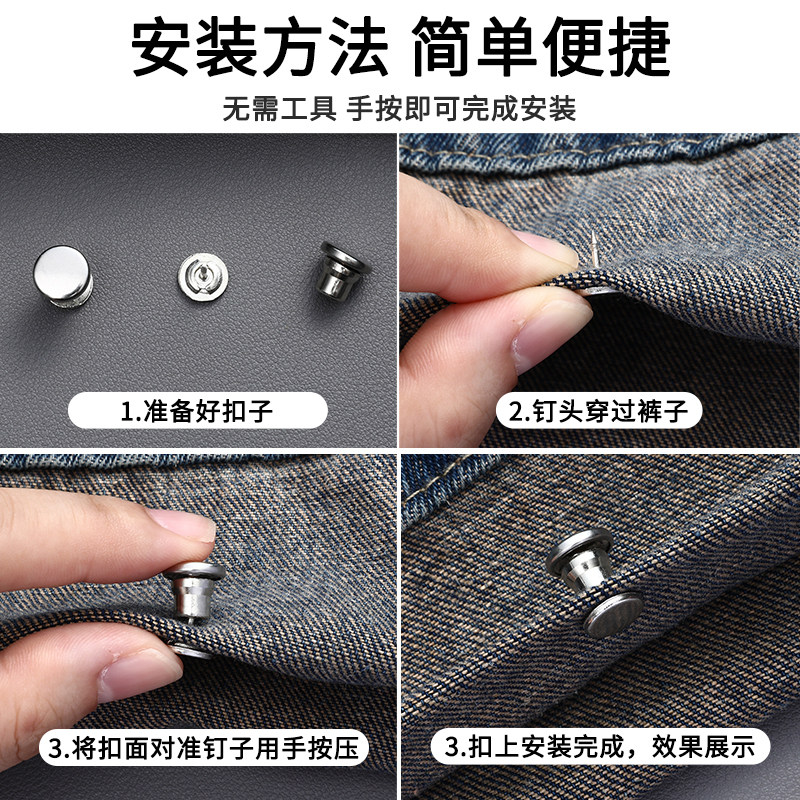 安装方法 简单便捷

无需工具 手按即可完成安装

1.准备好扣子

2.钉头穿过裤子

3.将扣面对准钉子用手按压

3.扣上安装完成，效果展示