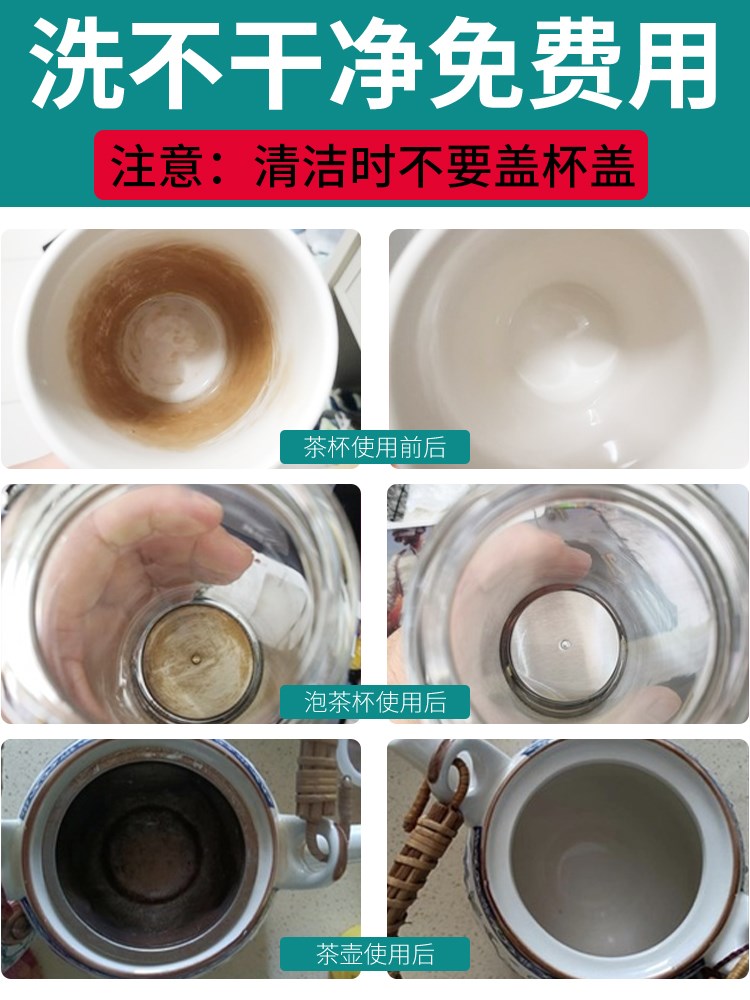 洗不干净免费用

注意：清洁时不要盖杯盖

茶杯使用前后

泡茶杯使用后

茶壶使用后