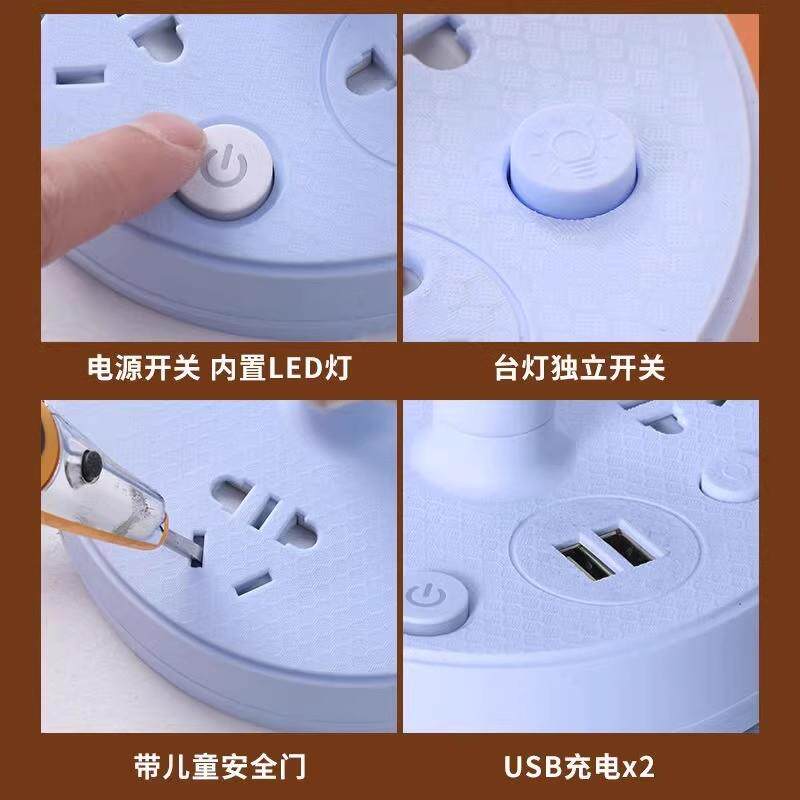 电源开关 内置LED灯

台灯独立开关

带儿童安全门

USB充电x2