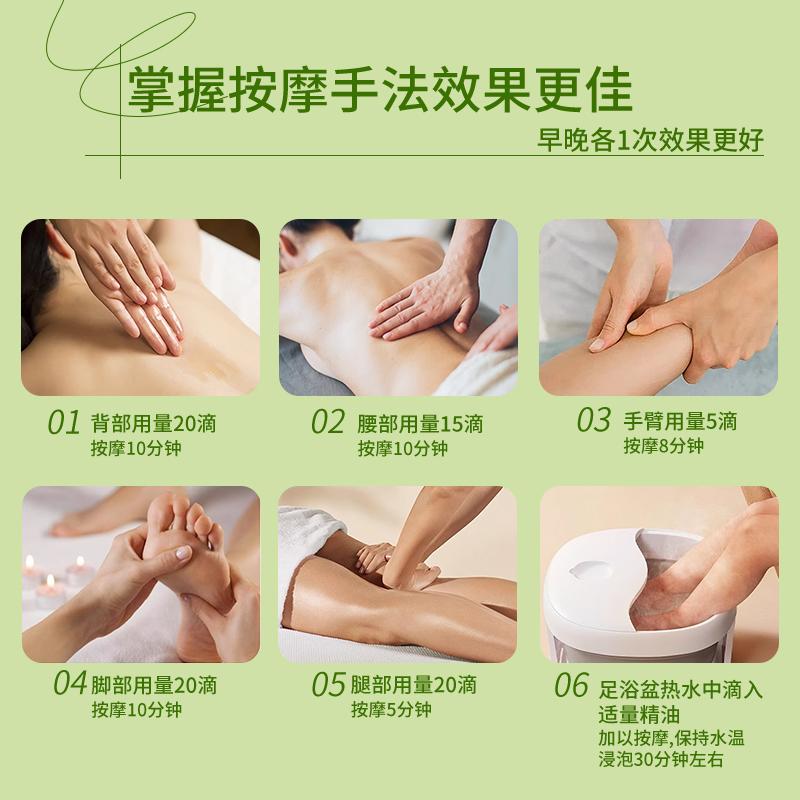 掌握按摩手法效果更佳

早晚各1次效果更好

01 背部用量20滴
按摩10分钟

02 腰部用量15滴
按摩10分钟

03 手臂用量5滴
按摩8分钟

04 脚部用量20滴
按摩10分钟

05 腿部用量20滴
按摩5分钟

06 足浴盆热水中滴入适量精油
加以按摩,保持水温
浸泡30分钟左右