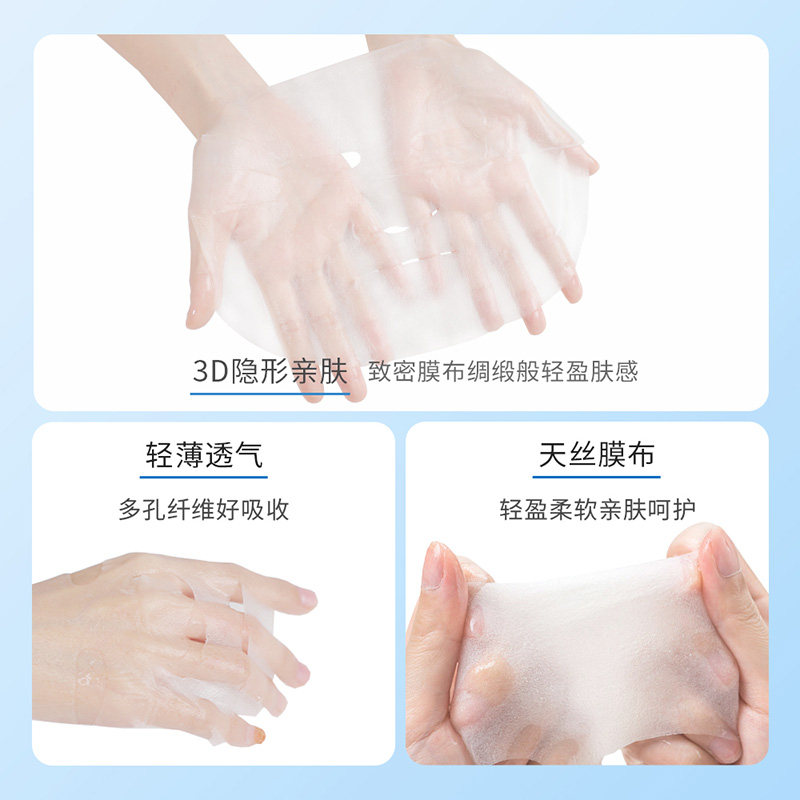 3D隐形亲肤 致密膜布绸缎般轻盈肤感

轻薄透气

多孔纤维好吸收

天丝膜布

轻盈柔软亲肤呵护