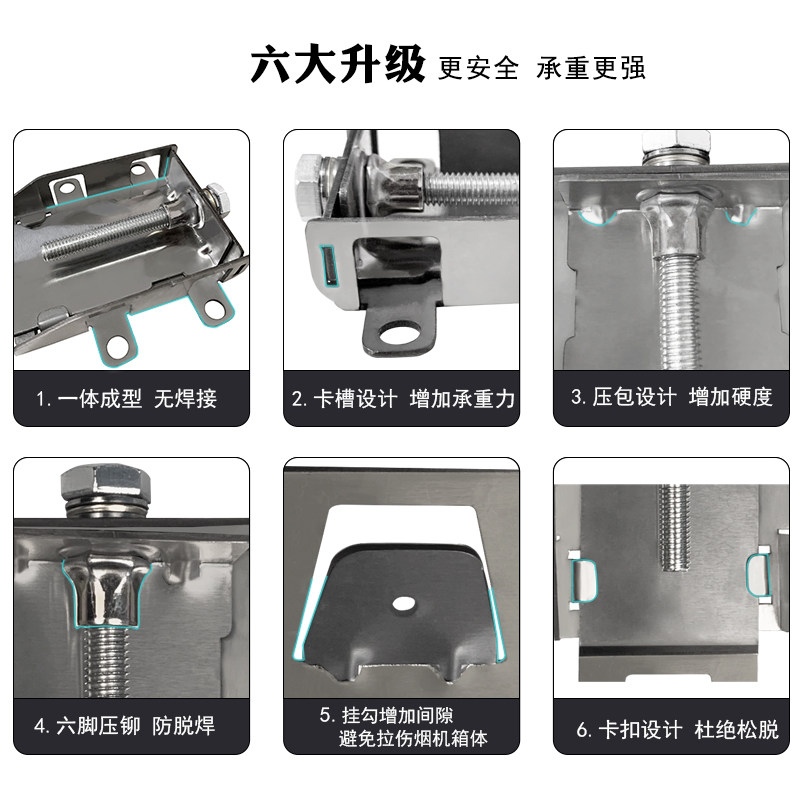 六大升级 更安全 承重更强

1. 一体成型 无焊接

2. 卡槽设计 增加承重力

3. 压包设计 增加硬度

4. 六脚压铆 防脱焊

5. 挂勾增加间隙
避免拉伤烟机箱体

6. 卡扣设计 杜绝松脱