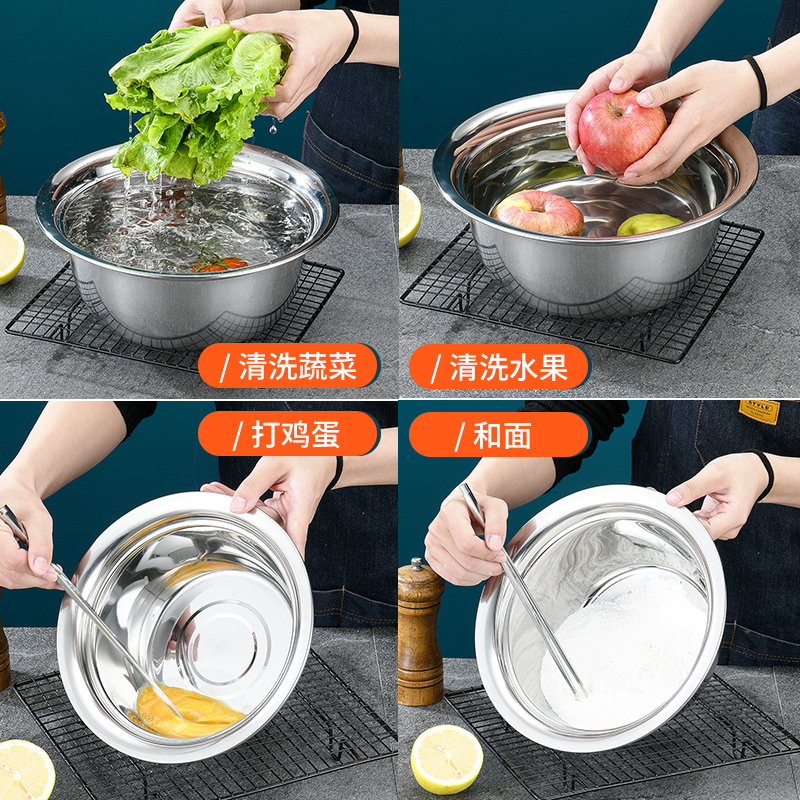 / 清洗蔬菜

/ 清洗水果

/ 打鸡蛋

/ 和面

STYLE