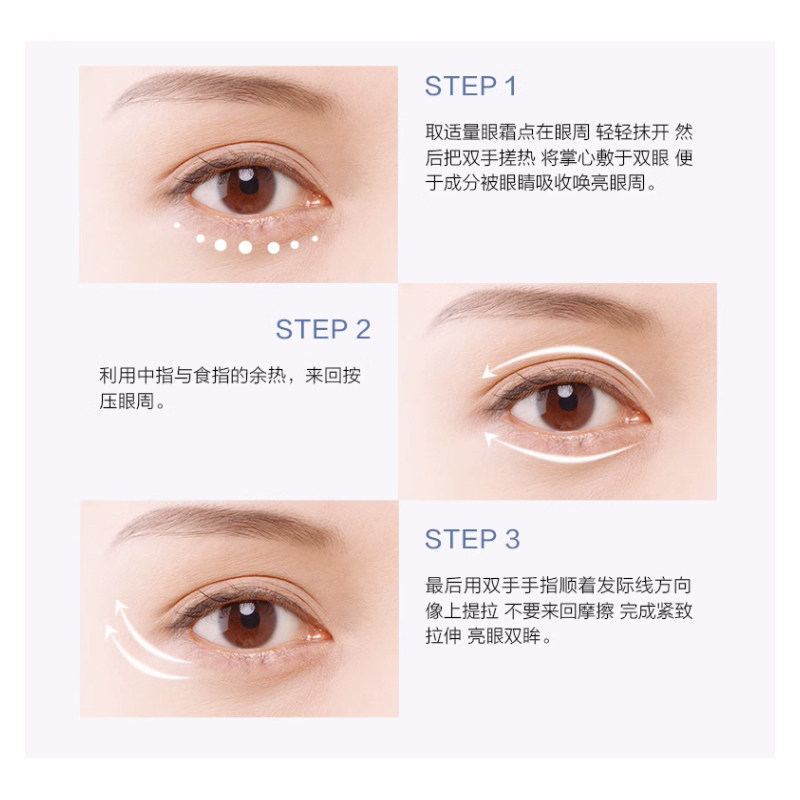 STEP 1

取适量眼霜点在眼周 轻轻抹开 然后把双手搓热 将掌心敷于双眼 便于成分被眼睛吸收唤亮眼周。

STEP 2

利用中指与食指的余热，来回按压眼周。

STEP 3

最后用双手手指顺着发际线方向像上提拉 不要来回摩擦 完成紧致拉伸 亮眼双眸。