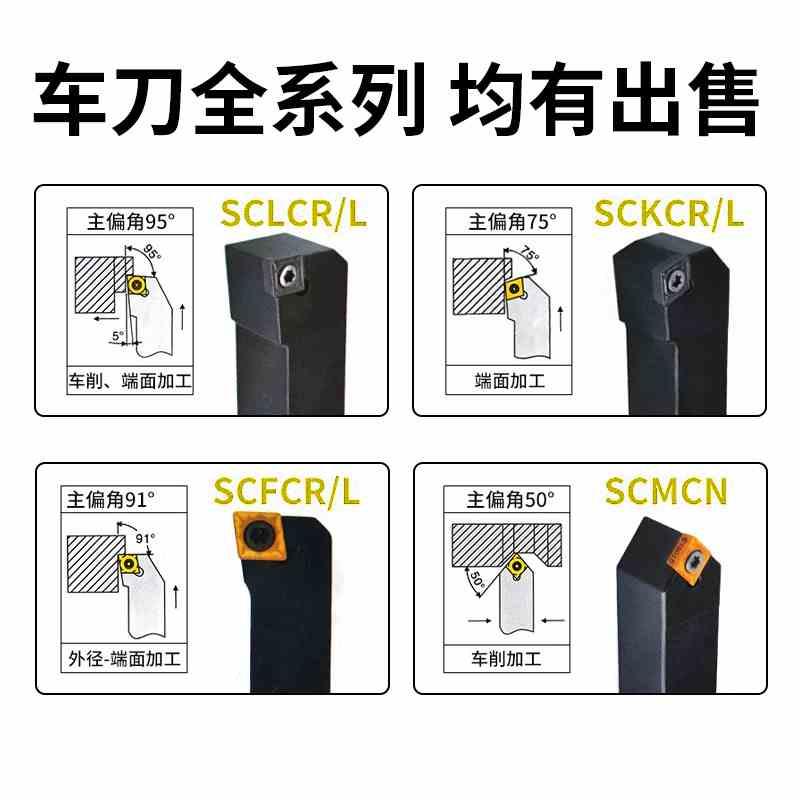 车刀全系列 均有出售

主偏角95°
95°
5°
车削、端面加工
SCLCR/L

主偏角75°
75°
端面加工
SCKCR/L

主偏角91°
91°
外径-端面加工
SCFCR/L

主偏角50°
50°
车削加工
SCMCN