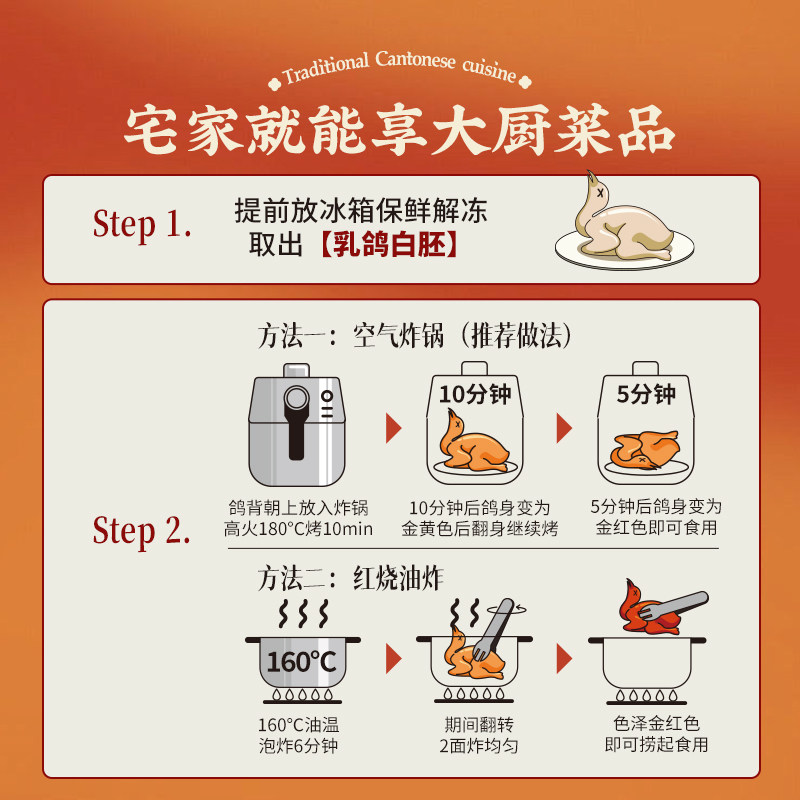 Traditional Cantonese cuisine

宅家就能享大厨菜品

Step 1.

提前放冰箱保鲜解冻
取出【乳鸽白胚】

Step 2.

方法一：空气炸锅（推荐做法）

10分钟

5分钟

鸽背朝上放入炸锅
高火180°C烤10min

10分钟后鸽身变为
金黄色后翻身继续烤

5分钟后鸽身变为
金红色即可食用

方法二：红烧油炸

160°C

160°C油温
泡炸6分钟

期间翻转
2面炸均匀

色泽金红色
即可捞起食用