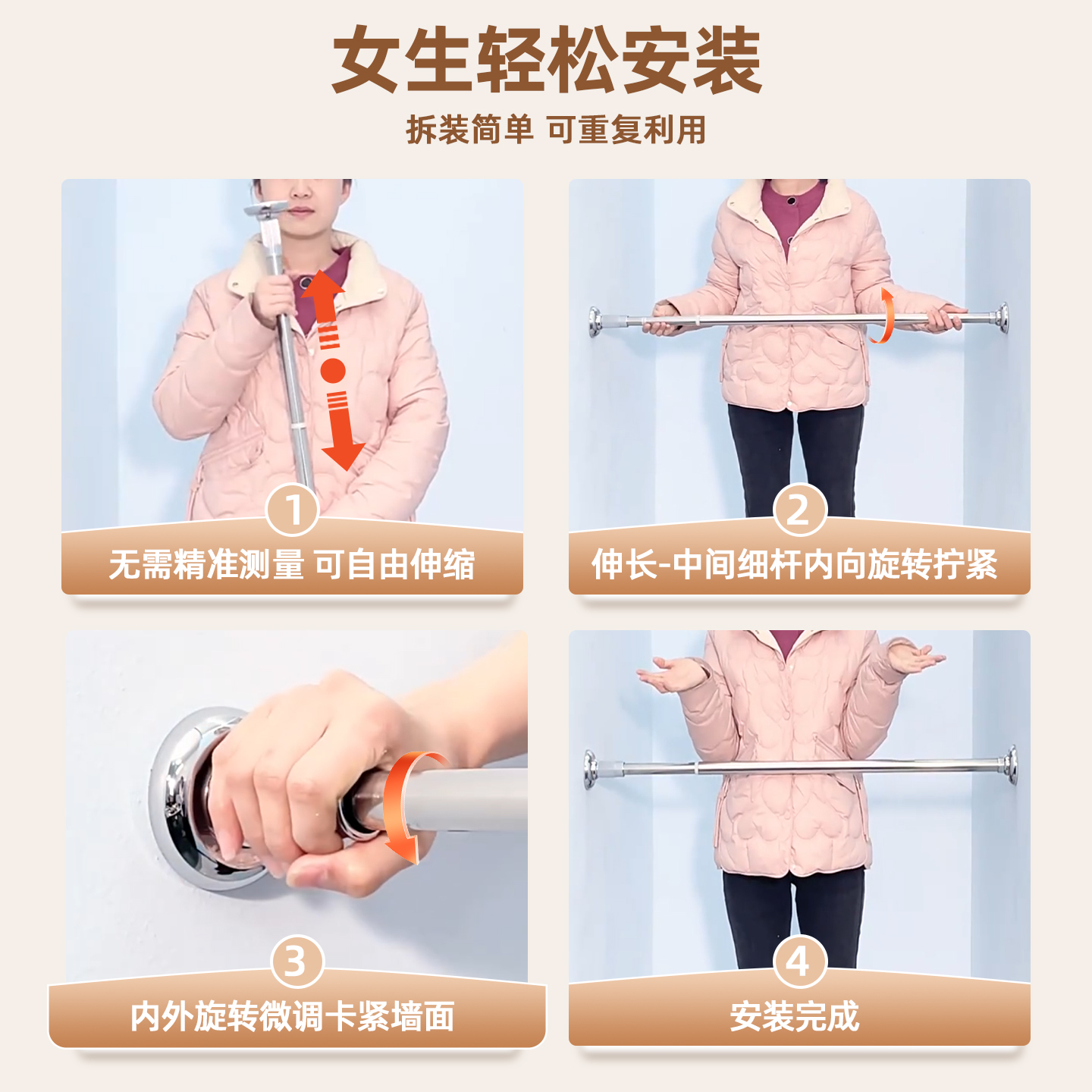 女生轻松安装

拆装简单 可重复利用

1
无需精准测量 可自由伸缩

2
伸长-中间细杆内向旋转拧紧

3
内外旋转微调卡紧墙面

4
安装完成