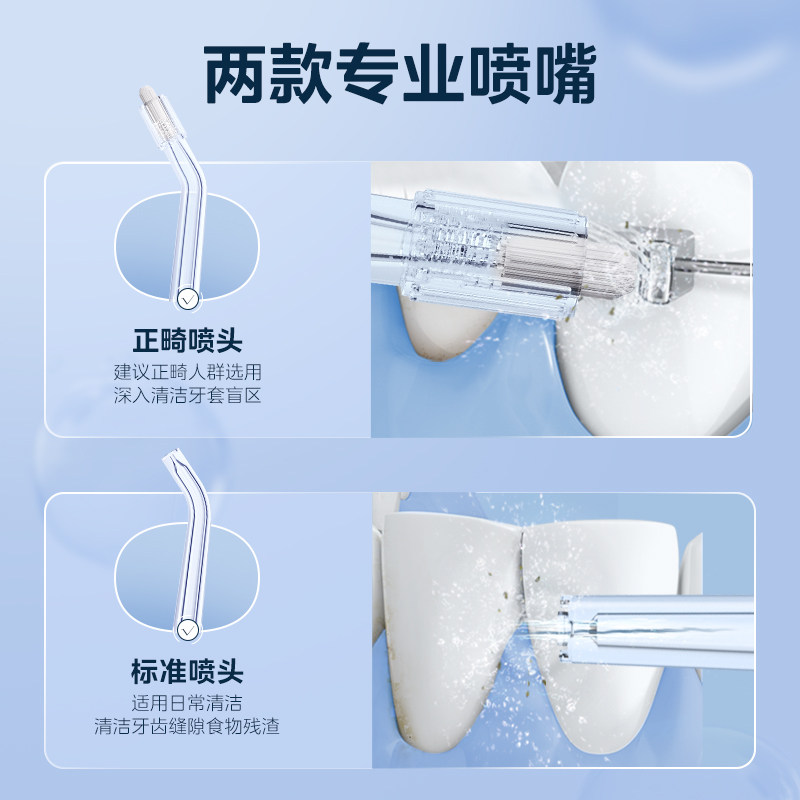 两款专业喷嘴

正畸喷头
建议正畸人群选用
深入清洁牙套盲区

标准喷头
适用日常清洁
清洁牙齿缝隙食物残渣