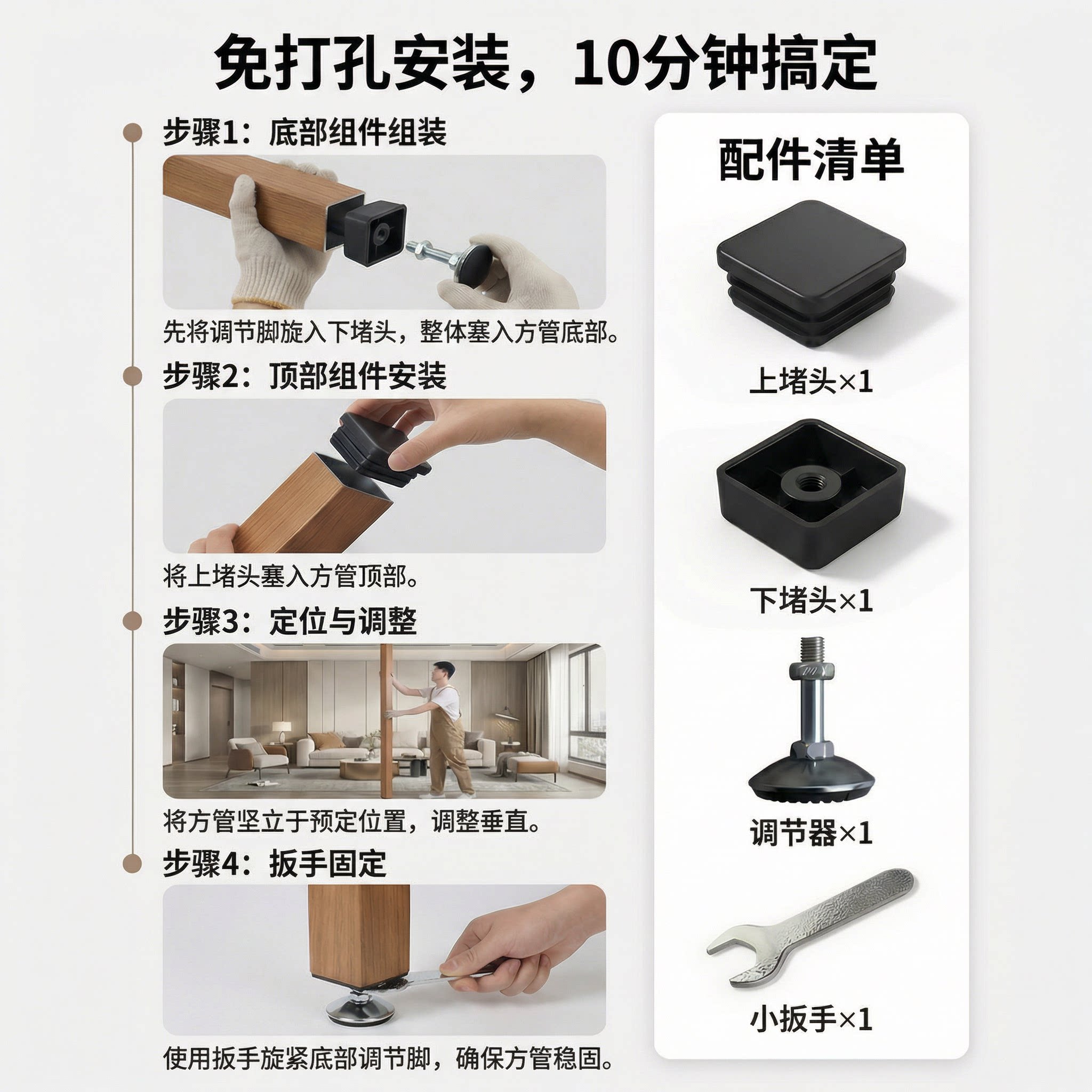 免打孔安装，10分钟搞定

步骤1：底部组件组装

先将调节脚旋入下堵头，整体塞入方管底部。

步骤2：顶部组件安装

将上堵头塞入方管顶部。

步骤3：定位与调整

将方管坚立于预定位置，调整垂直。

步骤4：扳手固定

使用扳手旋紧底部调节脚，确保方管稳固。

配件清单

上堵头×1

下堵头×1

调节器×1

小扳手×1