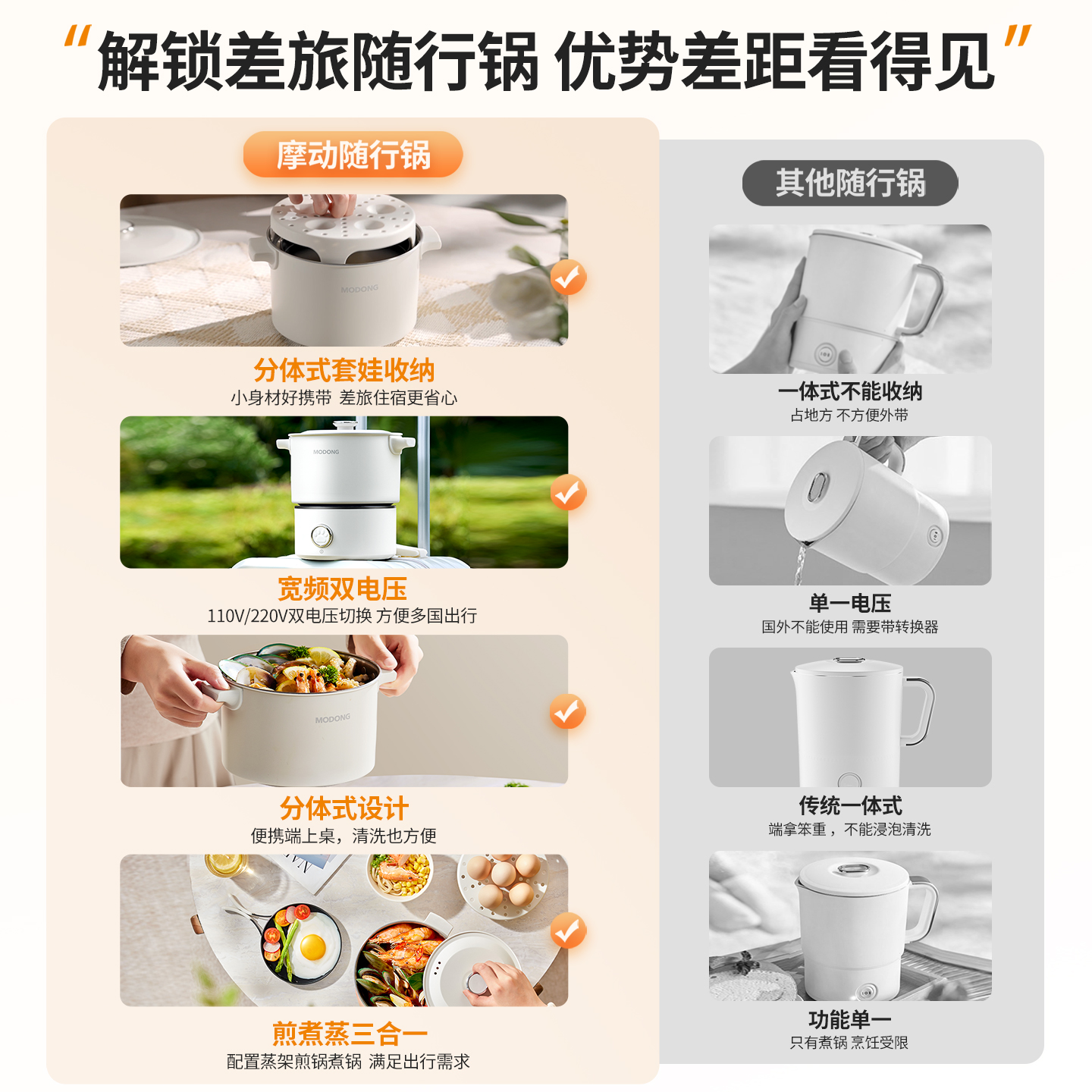 “解锁差旅随行锅 优势差距看得见”

摩动随行锅

MODONG

分体式套娃收纳
小身材好携带 差旅住宿更省心

MODONG

宽频双电压
110V/220V双电压切换 方便多国出行

MODONG

分体式设计
便携端上桌，清洗也方便

煎煮蒸三合一
配置蒸架煎锅煮锅 满足出行需求

其他随行锅

一体式不能收纳
占地方 不方便外带

单一电压
国外不能使用 需要带转换器

传统一体式
端拿笨重，不能浸泡清洗

功能单一
只有煮锅 烹饪受限