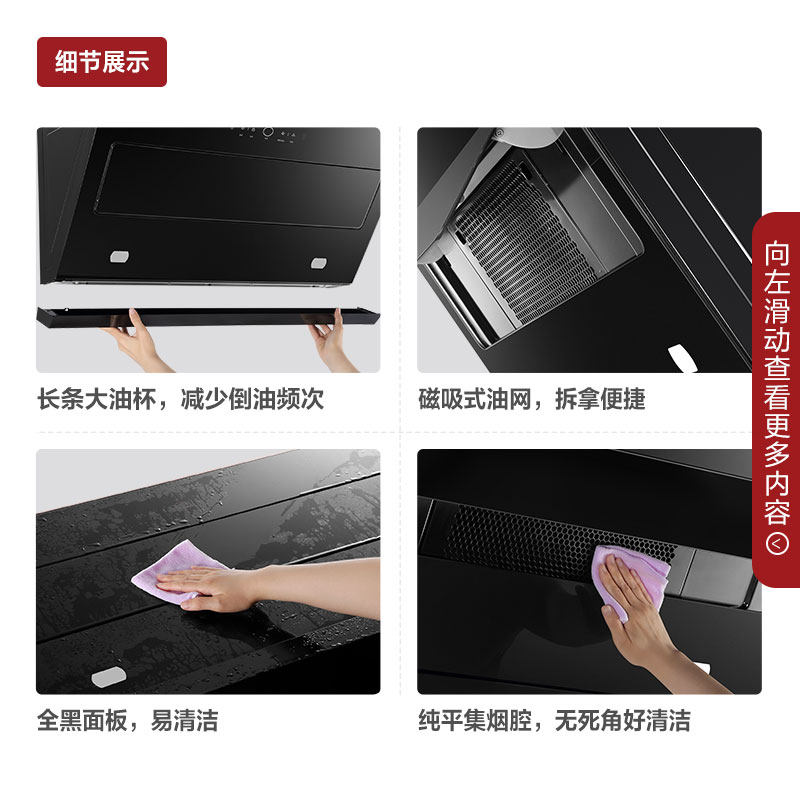 细节展示

长条大油杯，减少倒油频次

磁吸式油网，拆拿便捷

全黑面板，易清洁

纯平集烟腔，无死角好清洁

向左滑动查看更多内容