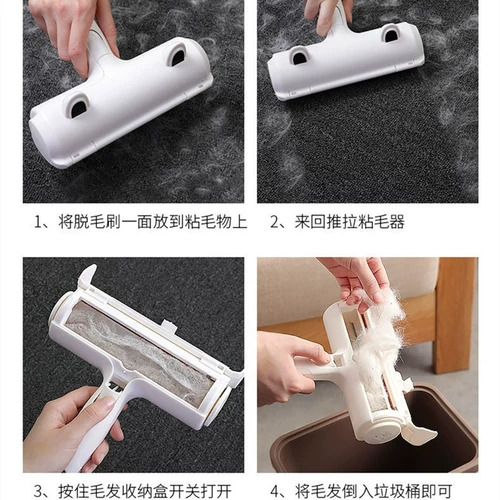 1、将脱毛刷一面放到粘毛物上

2、来回推拉粘毛器

3、按住毛发收纳盒开关打开

4、将毛发倒入垃圾桶即可