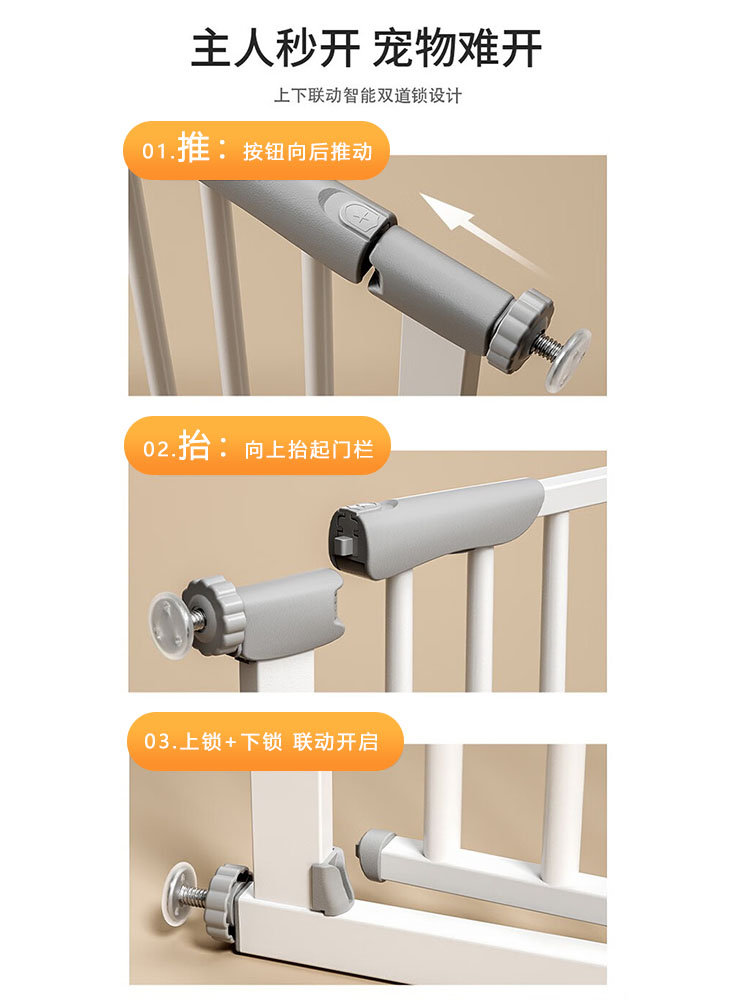 主人秒开 宠物难开

上下联动智能双道锁设计

01.推：按钮向后推动

02.抬：向上抬起门栏

03.上锁+下锁 联动开启