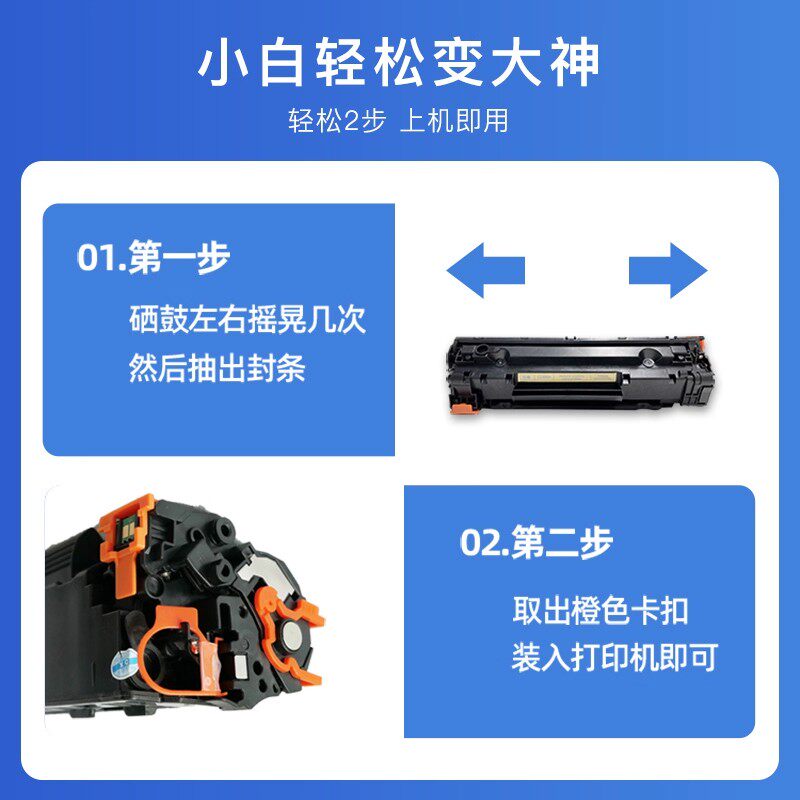 小白轻松变大神

轻松2步 上机即用

01.第一步

硒鼓左右摇晃几次
然后抽出封条

02.第二步

取出橙色卡扣
装入打印机即可