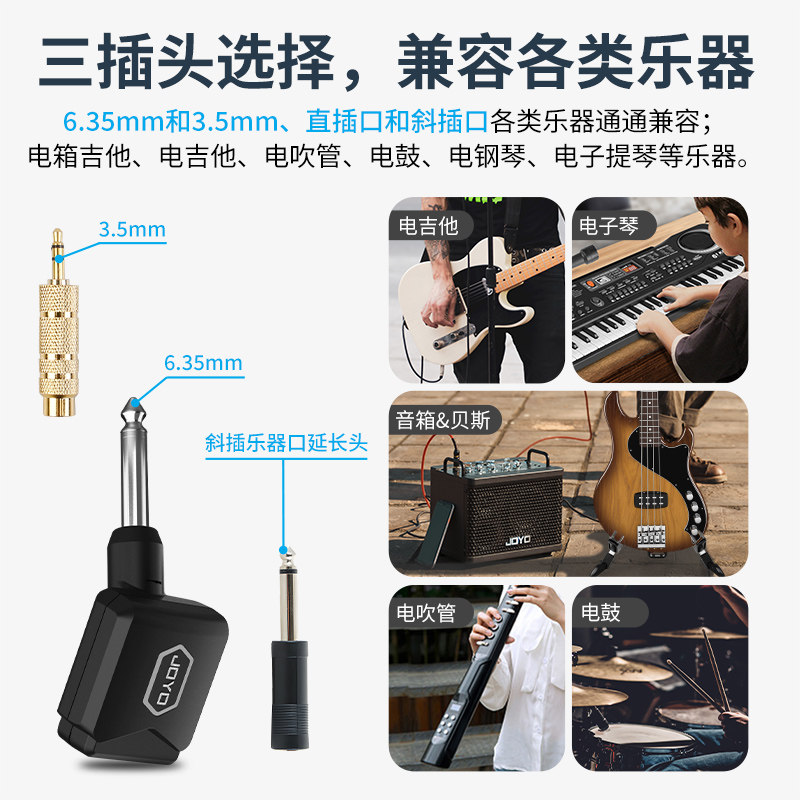 三插头选择，兼容各类乐器

6.35mm和3.5mm、直插口和斜插口各类乐器通通兼容；
电箱吉他、电吉他、电吹管、电鼓、电钢琴、电子提琴等乐器。

3.5mm

6.35mm

斜插乐器口延长头

JOYO

电吉他

电子琴

音箱&贝斯

JOYO

电吹管

电鼓