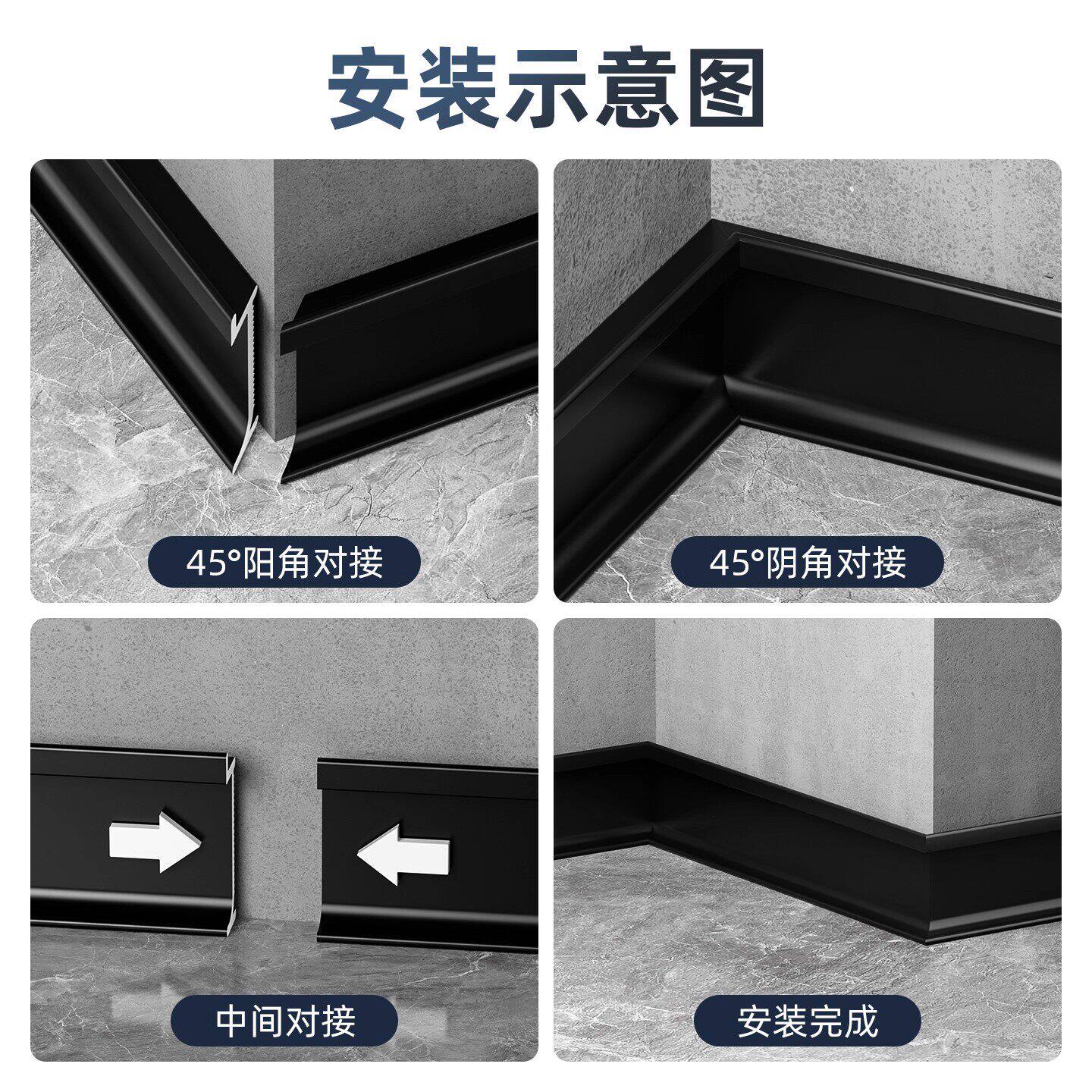 安装示意图

45°阳角对接

45°阴角对接

中间对接

安装完成