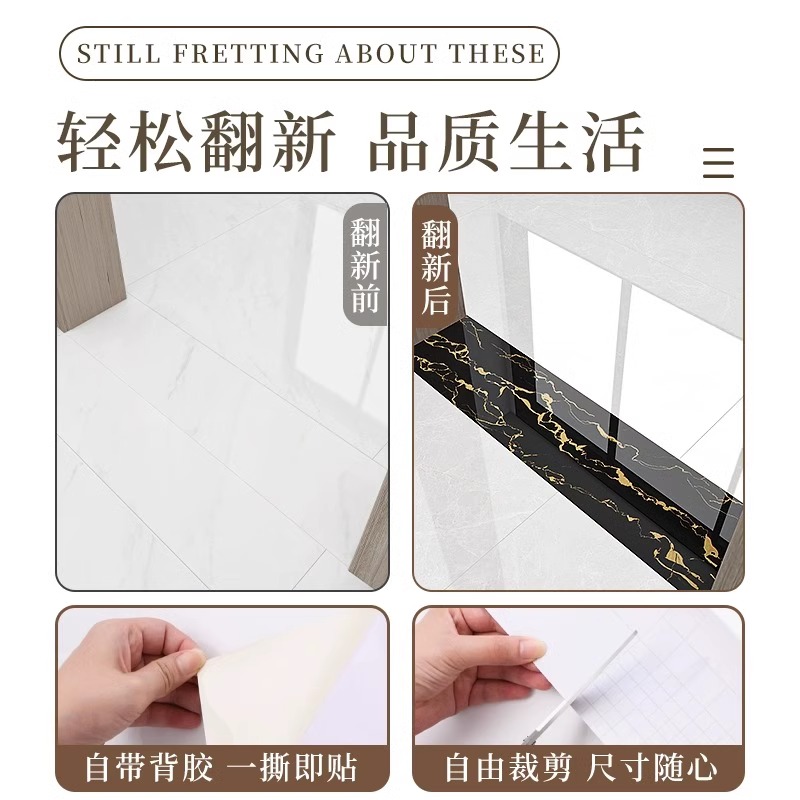 STILL FRETTING ABOUT THESE

轻松翻新 品质生活

翻新前

翻新后

自带背胶 一撕即贴

自由裁剪 尺寸随心