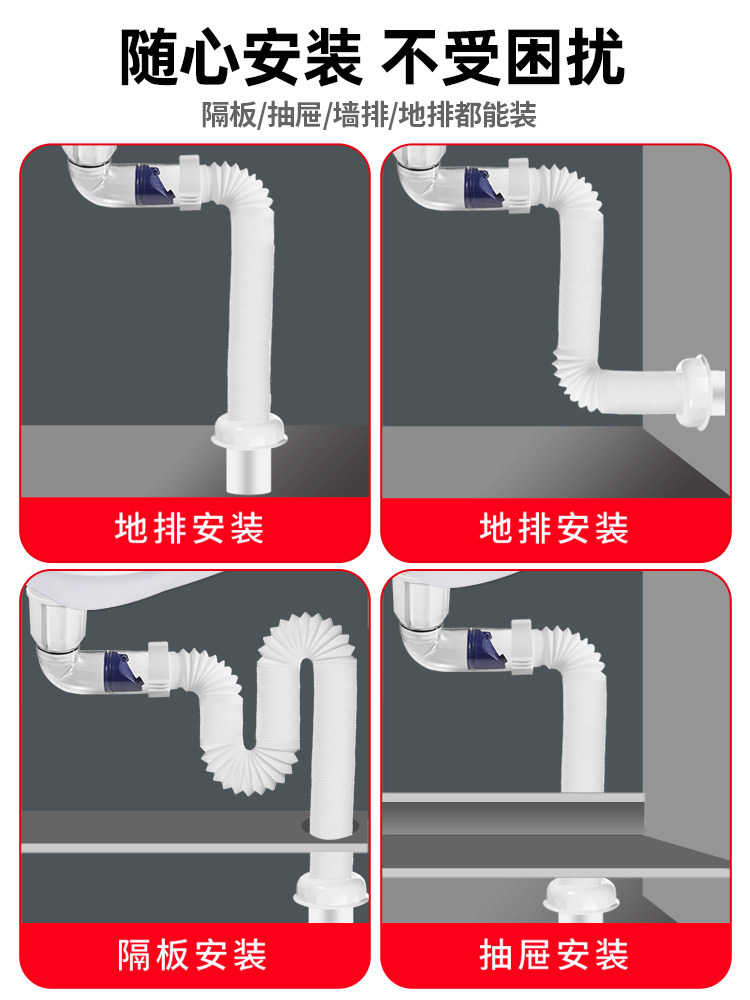 随心安装 不受困扰

隔板/抽屉/墙排/地排都能装

地排安装

地排安装

隔板安装

抽屉安装