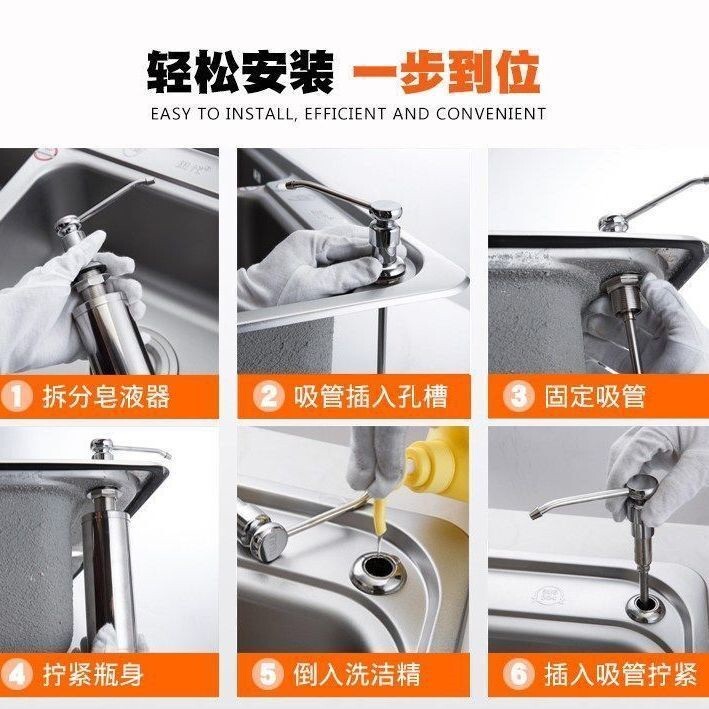 轻松安装 一步到位

EASY TO INSTALL, EFFICIENT AND CONVENIENT

1 拆分皂液器

2 吸管插入孔槽

3 固定吸管

4 拧紧瓶身

5 倒入洗洁精

6 插入吸管拧紧