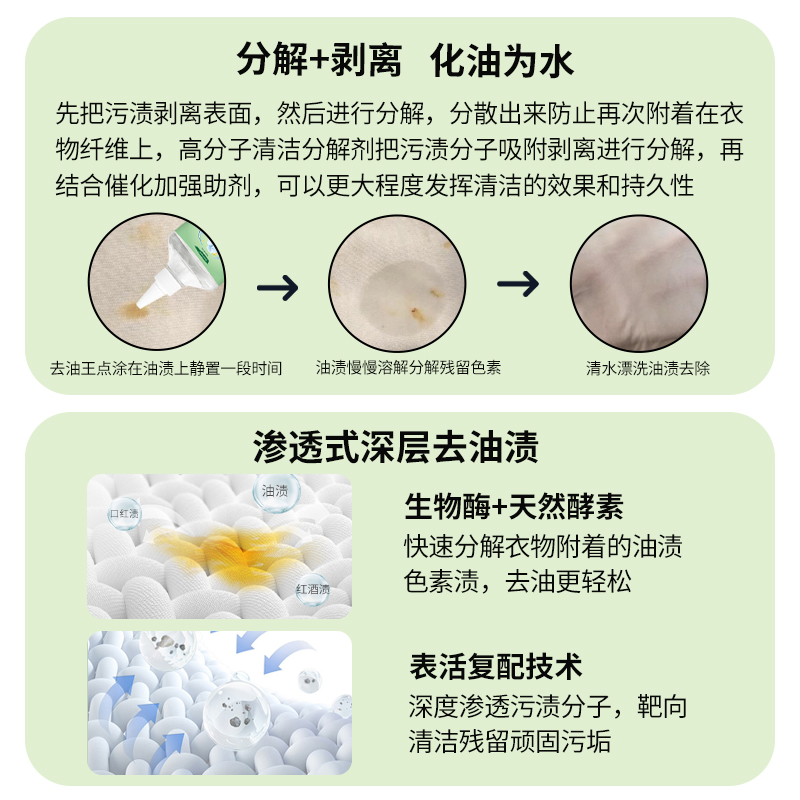 分解+剥离 化油为水

先把污渍剥离表面，然后进行分解，分散出来防止再次附着在衣物纤维上，高分子清洁分解剂把污渍分子吸附剥离进行分解，再结合催化加强助剂，可以更大程度发挥清洁的效果和持久性

去油王点涂在油渍上静置一段时间

油渍慢慢溶解分解残留色素

清水漂洗油渍去除

渗透式深层去油渍

油渍
口红渍
红酒渍

生物酶+天然酵素
快速分解衣物附着的油渍色素渍，去油更轻松

表活复配技术
深度渗透污渍分子，靶向清洁残留顽固污垢