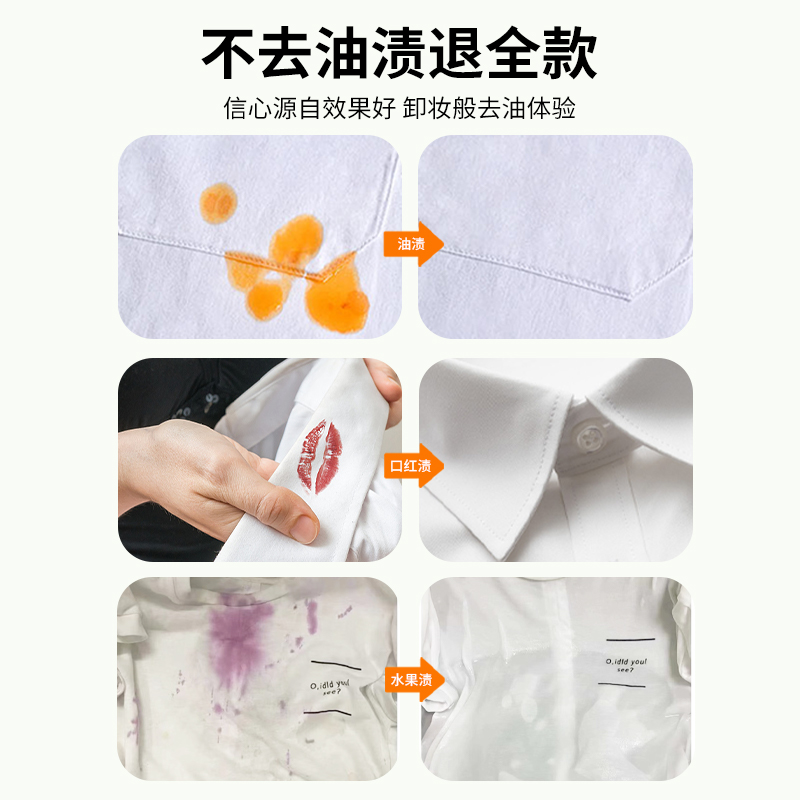 不去油渍退全款
信心源自效果好 卸妆般去油体验

油渍

口红渍

O,idid you!
see?

水果渍

O,idid you!
see?