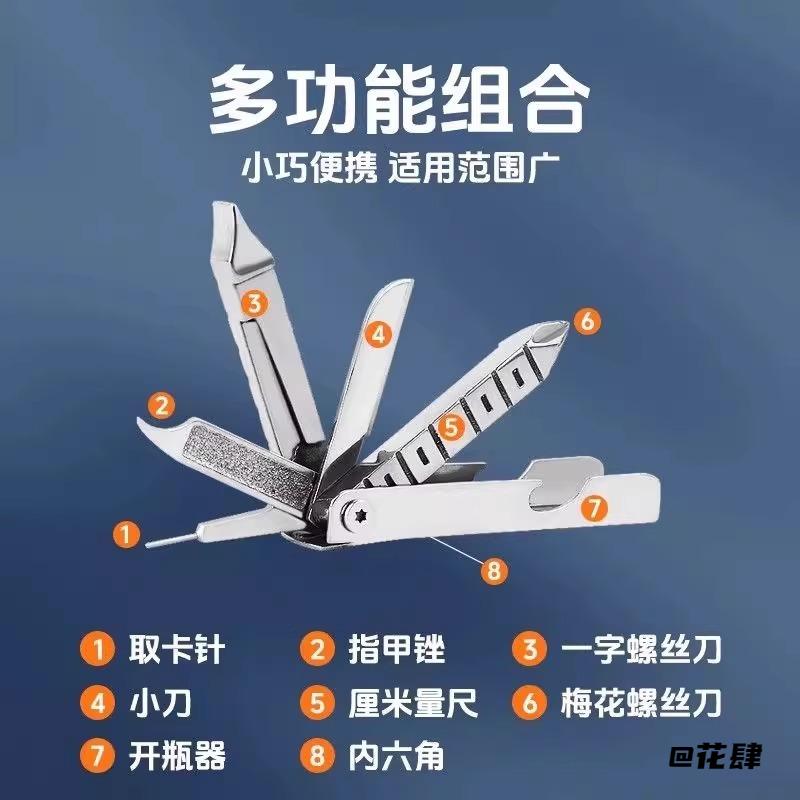 多功能组合
小巧便携 适用范围广

3
4
6
2
5
7
1
8

1 取卡针
2 指甲锉
3 一字螺丝刀
4 小刀
5 厘米量尺
6 梅花螺丝刀
7 开瓶器
8 内六角

@花肆