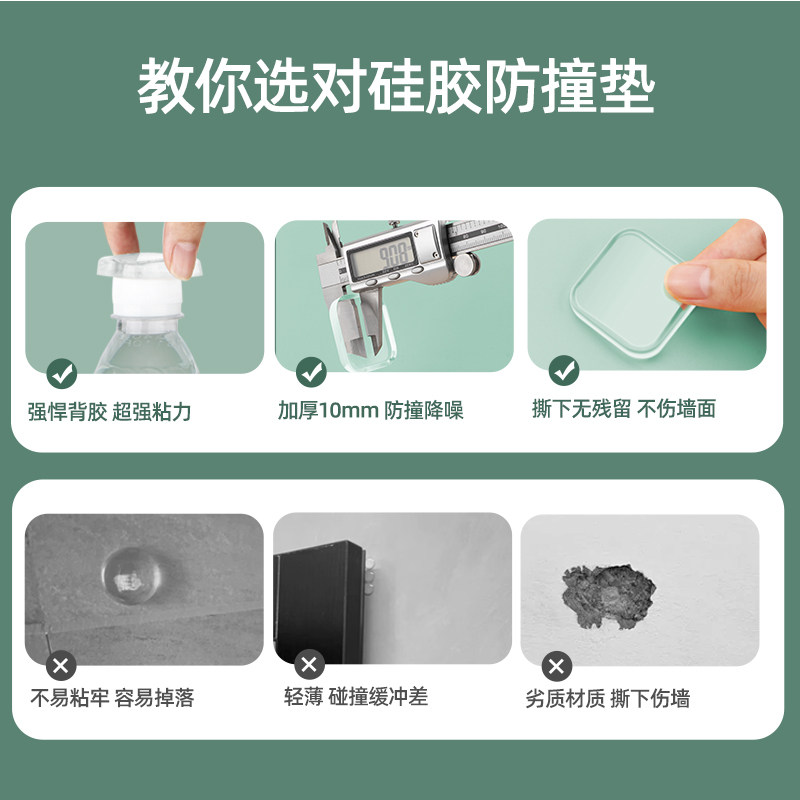 教你选对硅胶防撞垫

9.08

强悍背胶 超强粘力

加厚10mm 防撞降噪

撕下无残留 不伤墙面

不易粘牢 容易掉落

轻薄 碰撞缓冲差

劣质材质 撕下伤墙