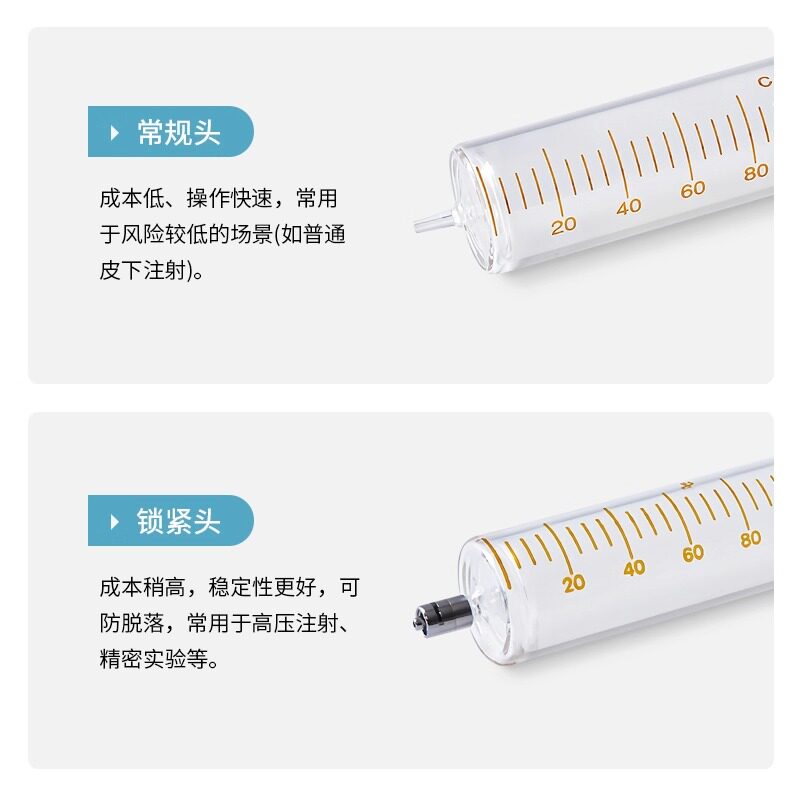 常规头

成本低、操作快速，常用于风险较低的场景(如普通皮下注射)。

20 40 60 80

锁紧头

成本稍高，稳定性更好，可防脱落，常用于高压注射、精密实验等。

20 40 60 80