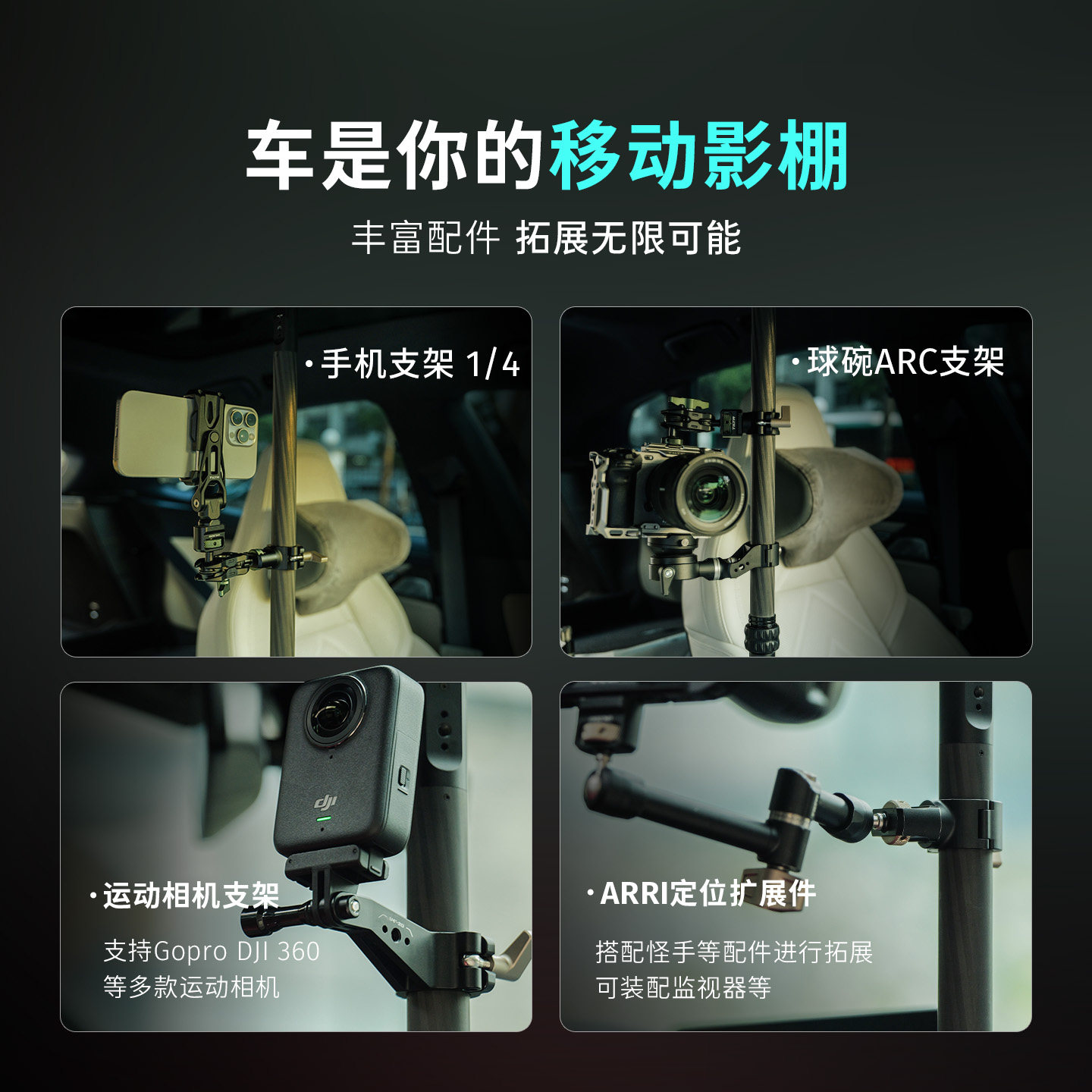 车是你的移动影棚

丰富配件 拓展无限可能

·手机支架 1/4

·球碗ARC支架

dji

·运动相机支架

支持Gopro DJI 360
等多款运动相机

·ARRI定位扩展件

搭配怪手等配件进行拓展
可装配监视器等