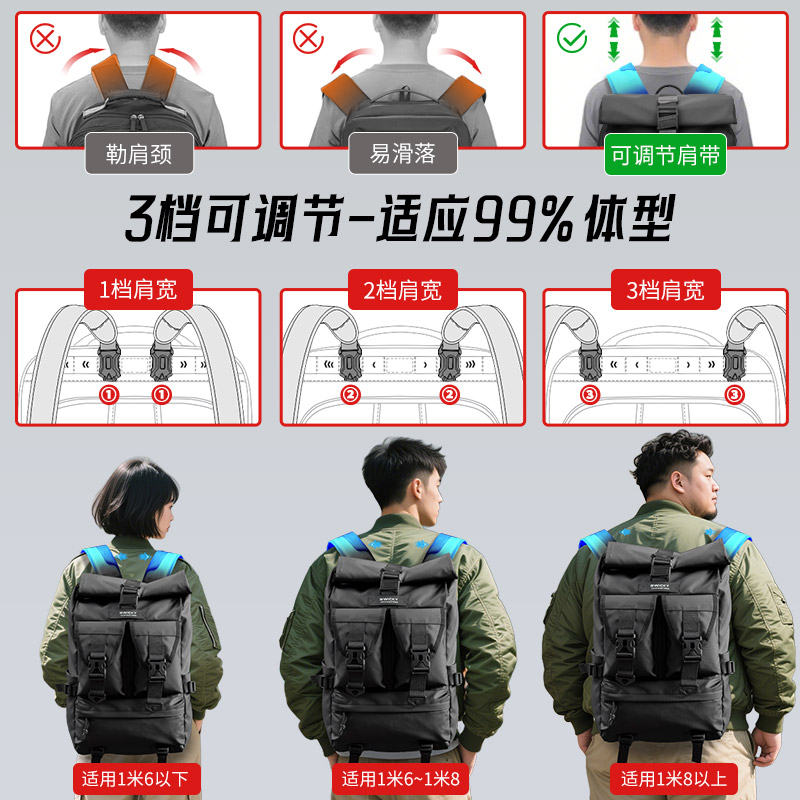 勒肩颈

易滑落

可调节肩带

3档可调节-适应99%体型

1档肩宽

①　①

2档肩宽

②　②

3档肩宽

③　③

适用1米6以下

适用1米6~1米8

适用1米8以上