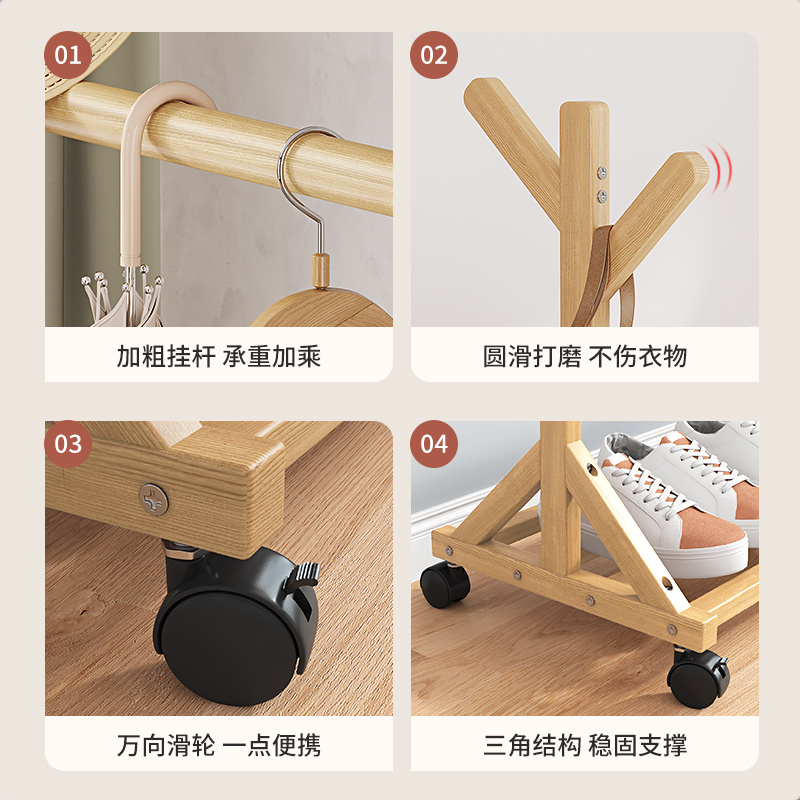 01

加粗挂杆 承重加乘

02

圆滑打磨 不伤衣物

03

万向滑轮 一点便携

04

三角结构 稳固支撑