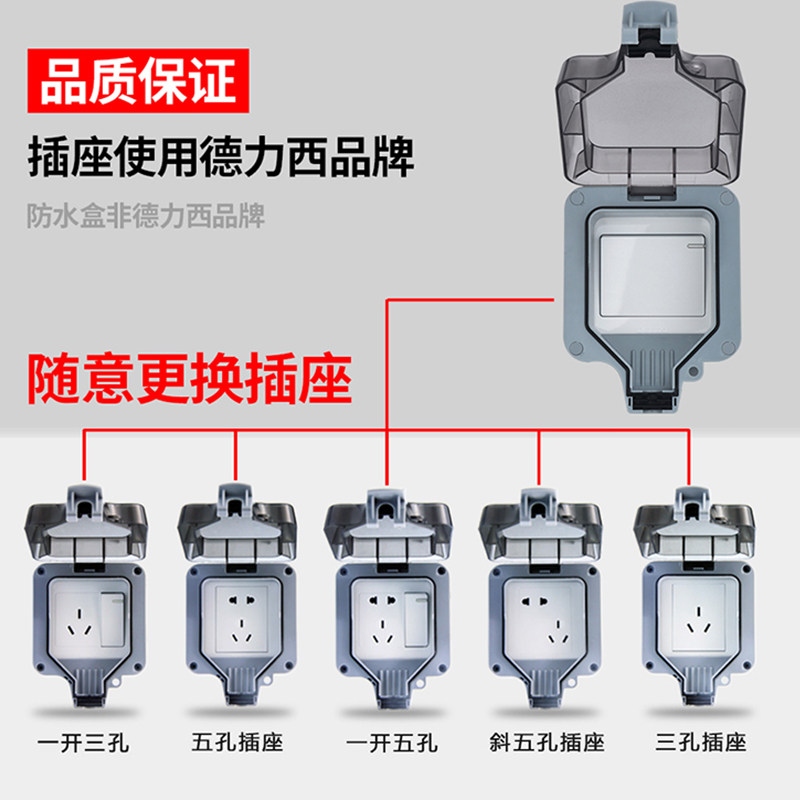 品质保证

插座使用德力西品牌

防水盒非德力西品牌

随意更换插座

一开三孔

五孔插座

一开五孔

斜五孔插座

三孔插座