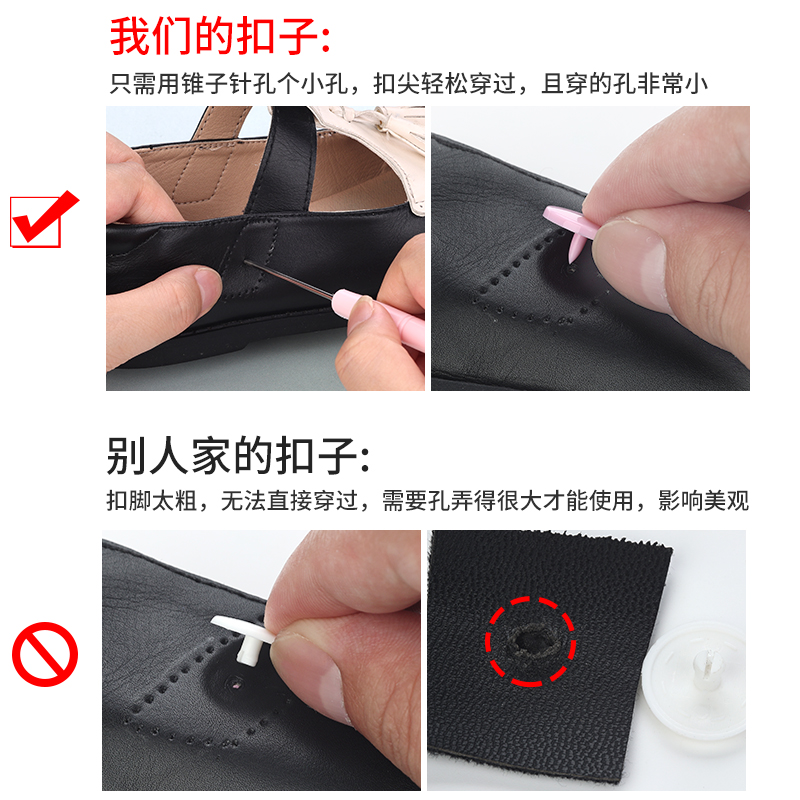 我们的扣子:

只需用锥子针孔个小孔，扣尖轻松穿过，且穿的孔非常小

别人家的扣子:

扣脚太粗，无法直接穿过，需要孔弄得很大才能使用，影响美观