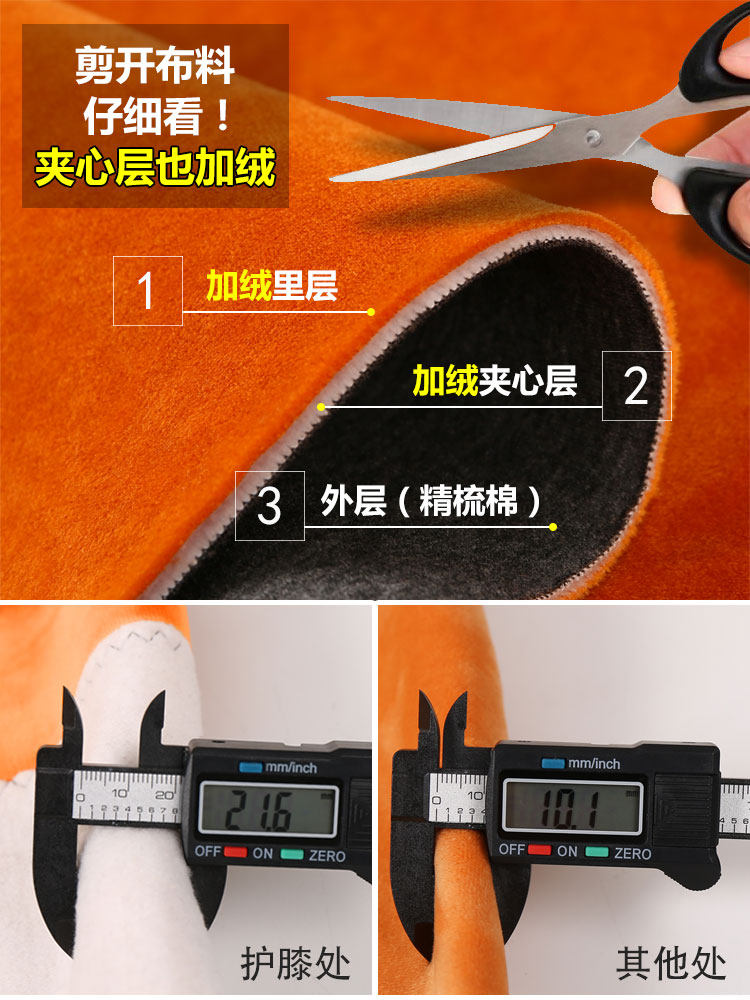 剪开布料
仔细看！
夹心层也加绒

1 加绒里层

加绒夹心层 2

3 外层（精梳棉）

mm/inch
10 20
21.6
OFF ON ZERO

护膝处

mm/inch
10
10.1
OFF ON ZERO

其他处