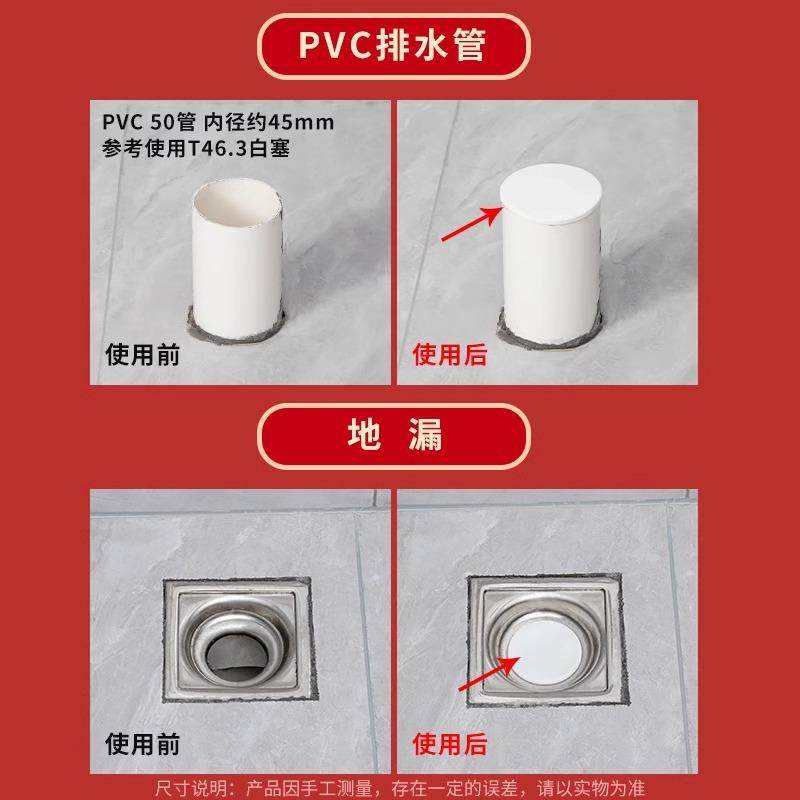 PVC排水管

PVC 50管 内径约45mm
参考使用T46.3白塞

使用前

使用后

地 漏

使用前

使用后

尺寸说明：产品因手工测量，存在一定的误差，请以实物为准