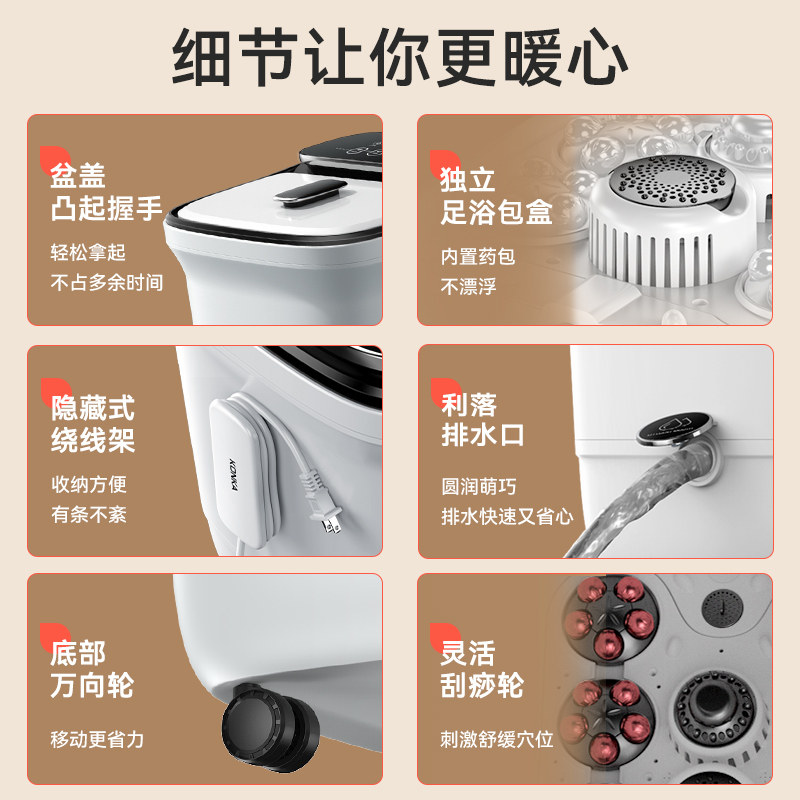 细节让你更暖心

盆盖
凸起握手

轻松拿起
不占多余时间

独立
足浴包盒

内置药包
不漂浮

隐藏式
绕线架

收纳方便
有条不紊

KONKA

利落
排水口

圆润萌巧
排水快速又省心

底部
万向轮

移动更省力

灵活
刮痧轮

刺激舒缓穴位