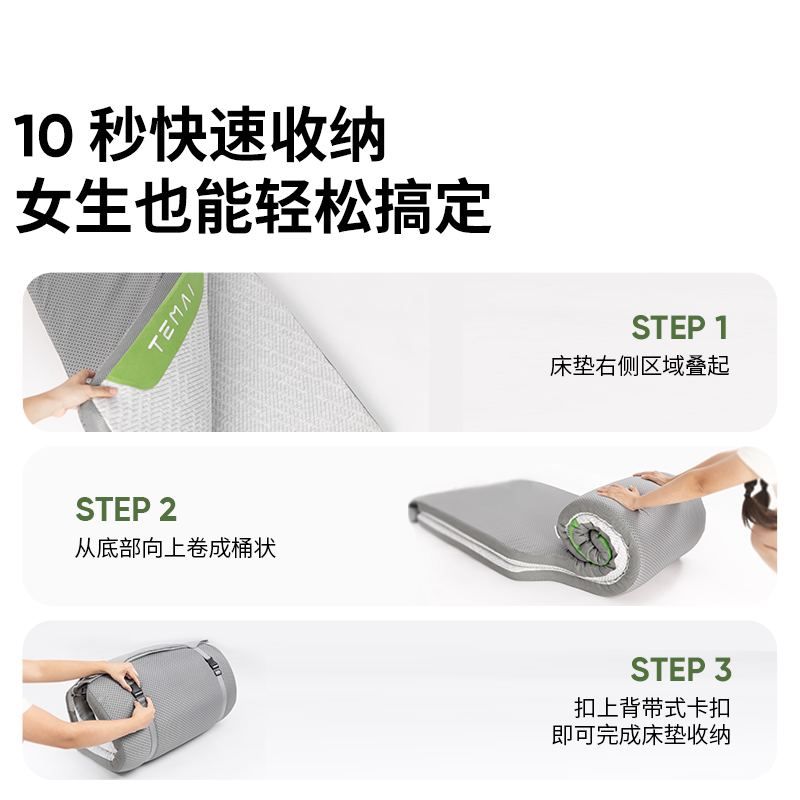 10 秒快速收纳
女生也能轻松搞定

TEMAI

STEP 1
床垫右侧区域叠起

STEP 2
从底部向上卷成桶状

STEP 3
扣上背带式卡扣
即可完成床垫收纳