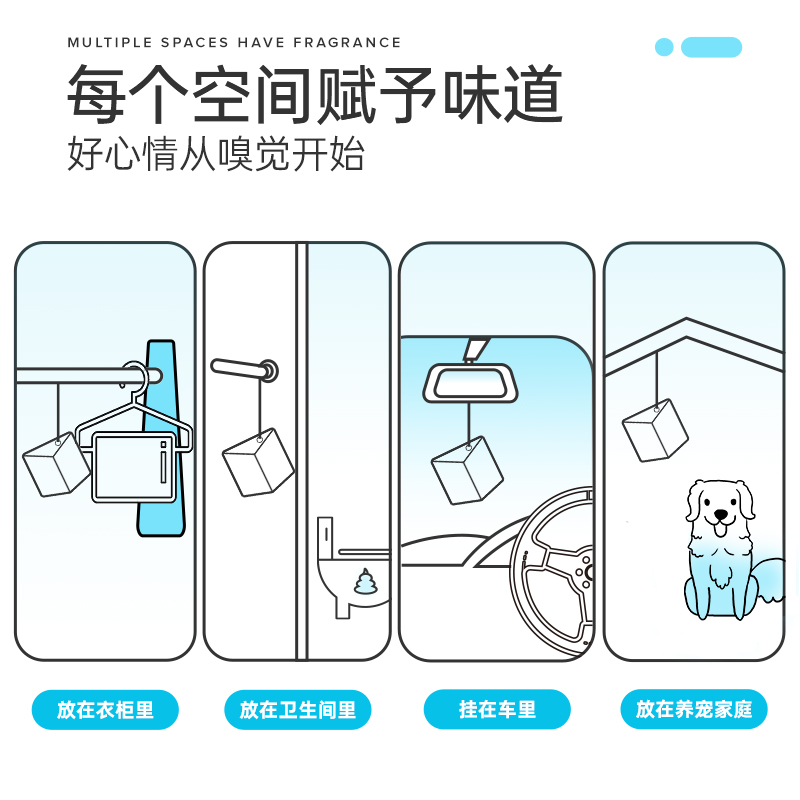 MULTIPLE SPACES HAVE FRAGRANCE

每个空间赋予味道

好心情从嗅觉开始

放在衣柜里

放在卫生间里

挂在车里

放在养宠家庭