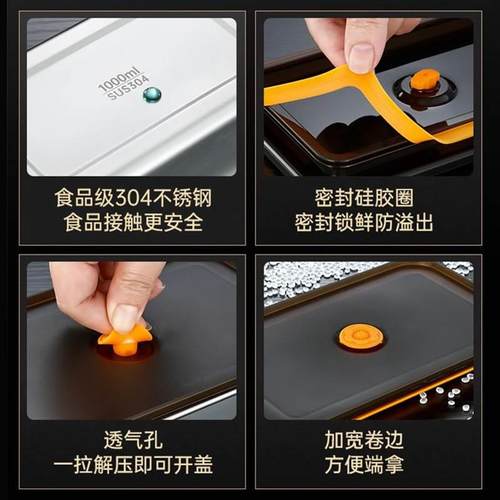 1000ml
SUS304

食品级304不锈钢
食品接触更安全

密封硅胶圈
密封锁鲜防溢出

透气孔
一拉解压即可开盖

加宽卷边
方便端拿