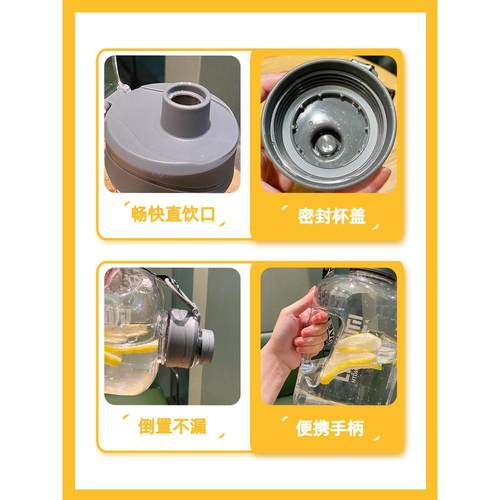 畅快直饮口

密封杯盖

倒置不漏

便携手柄